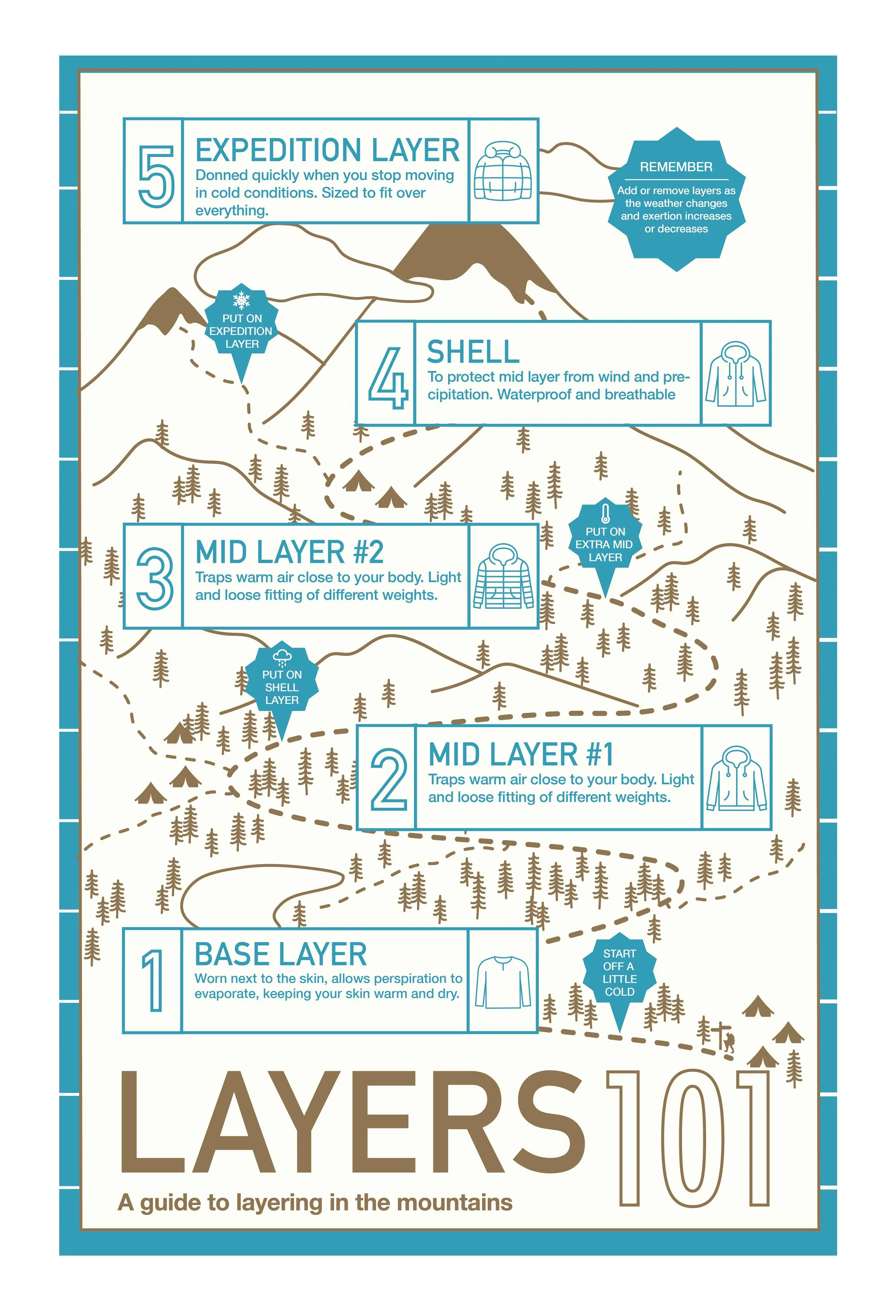 5 EXPEDITION LAYER
Donned quickly when you stop moving in cold conditions. Sized to fit over everything.

REMEMBER
Add or remove layers as the weather changes and exertion increases or decreases

PUT ON EXPEDITION LAYER

4 SHELL
To protect mid layer from wind and precipitation. Waterproof and breathable

PUT ON EXTRA MID LAYER

3 MID LAYER #2
Traps warm air close to your body. Light and loose fitting of different weights.

PUT ON SHELL LAYER

2 MID LAYER #1
Traps warm air close to your body. Light and loose fitting of different weights.

1 BASE LAYER
Worn next to the skin, allows perspiration to evaporate, keeping your skin warm and dry.

START OFF A LITTLE COLD

LAYERS 101
A guide to layering in the mountains