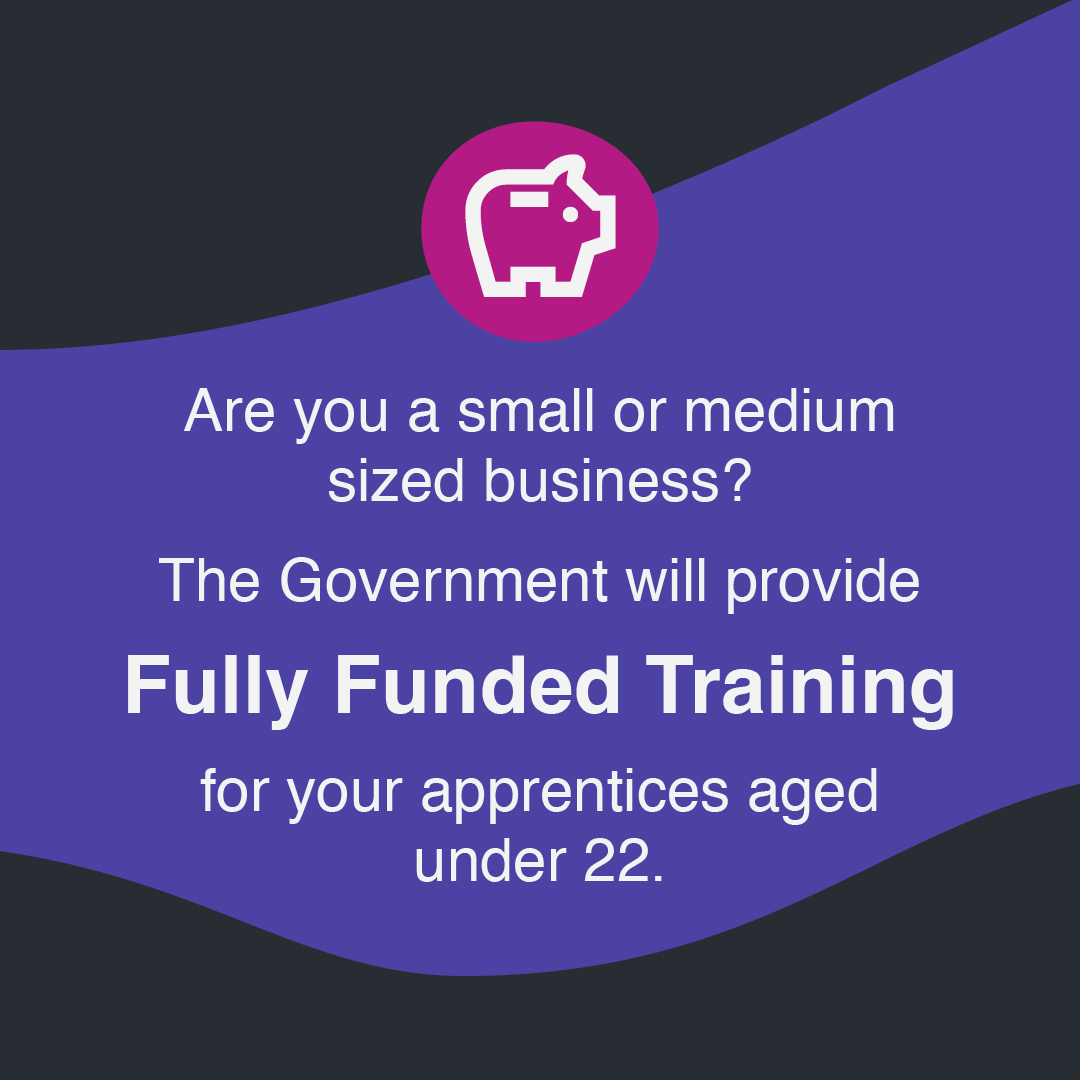 Are you a small or medium sized business?

The Government will provide

Fully Funded Training

for your apprentices aged under 22.