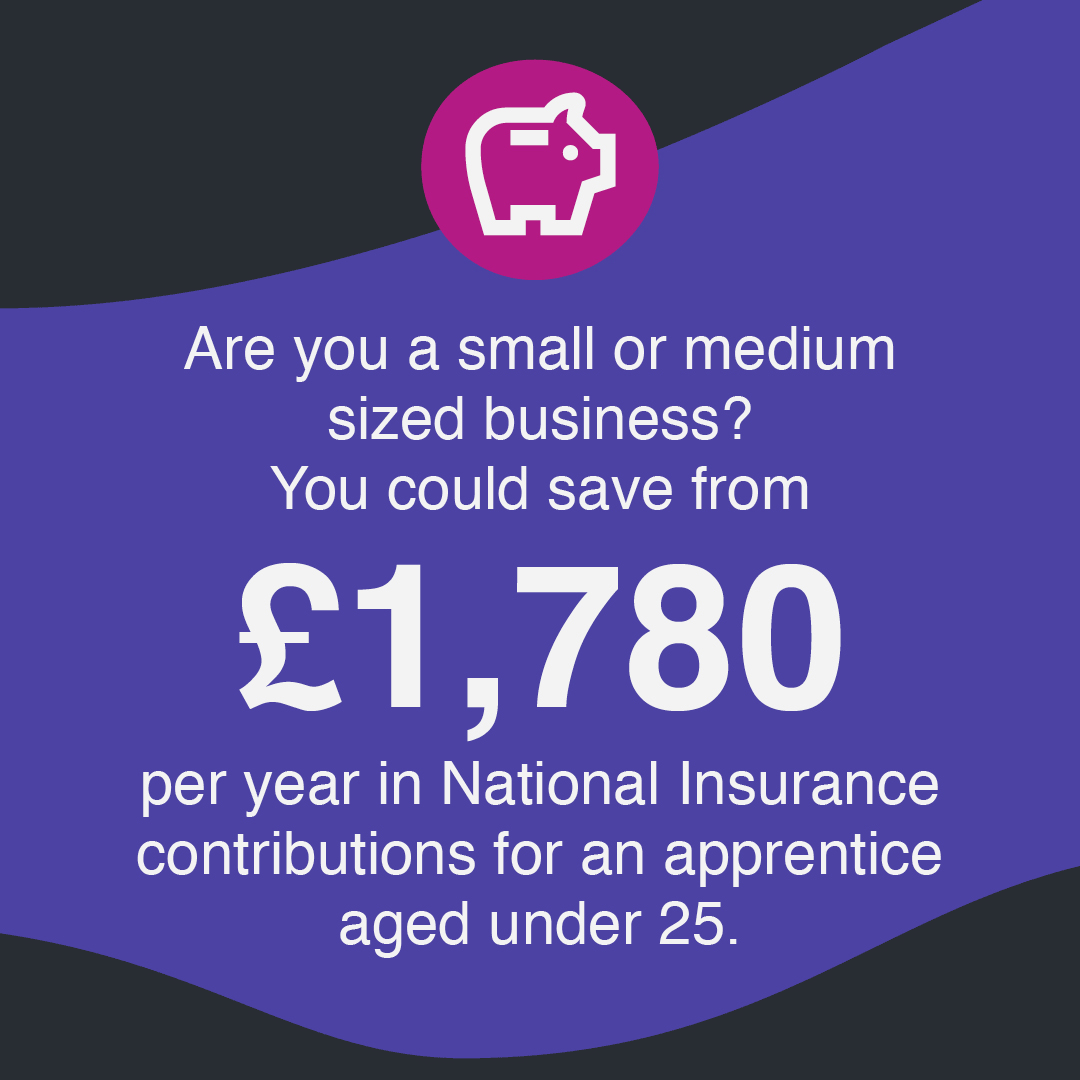 Are you a small or medium sized business? You could save from

£1,780

per year in National Insurance contributions for an apprentice aged under 25.