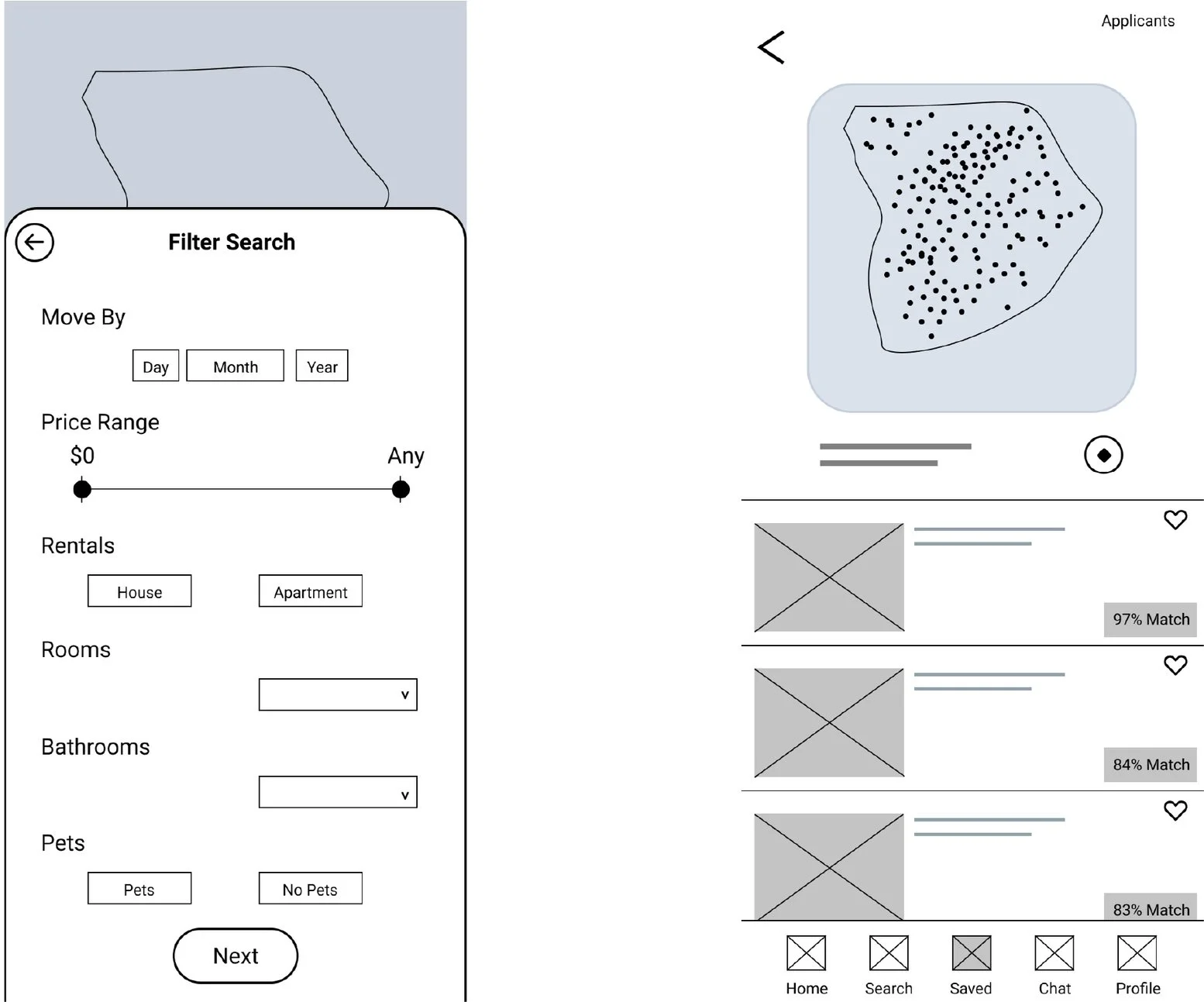 Filter Search

Move By

Day Month Year

Price Range

$0 Any

Rentals

House Apartment

Rooms

v

Bathrooms

v

Pets

Pets No Pets

Next

Applicants

97% Match

84% Match

83% Match

Home Search Saved Chat Profile