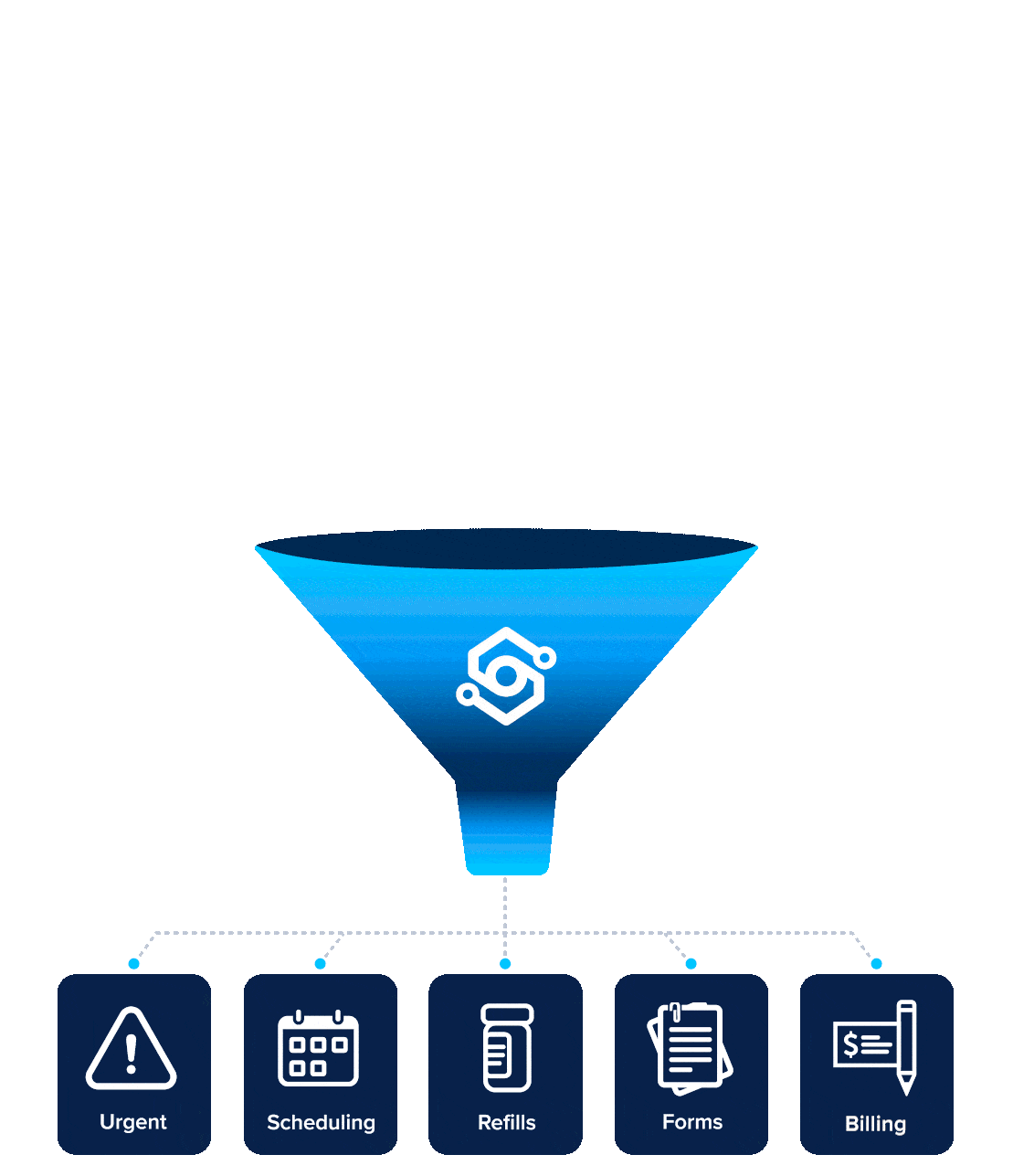 Urgent

Scheduling

Refills

Forms

Billing