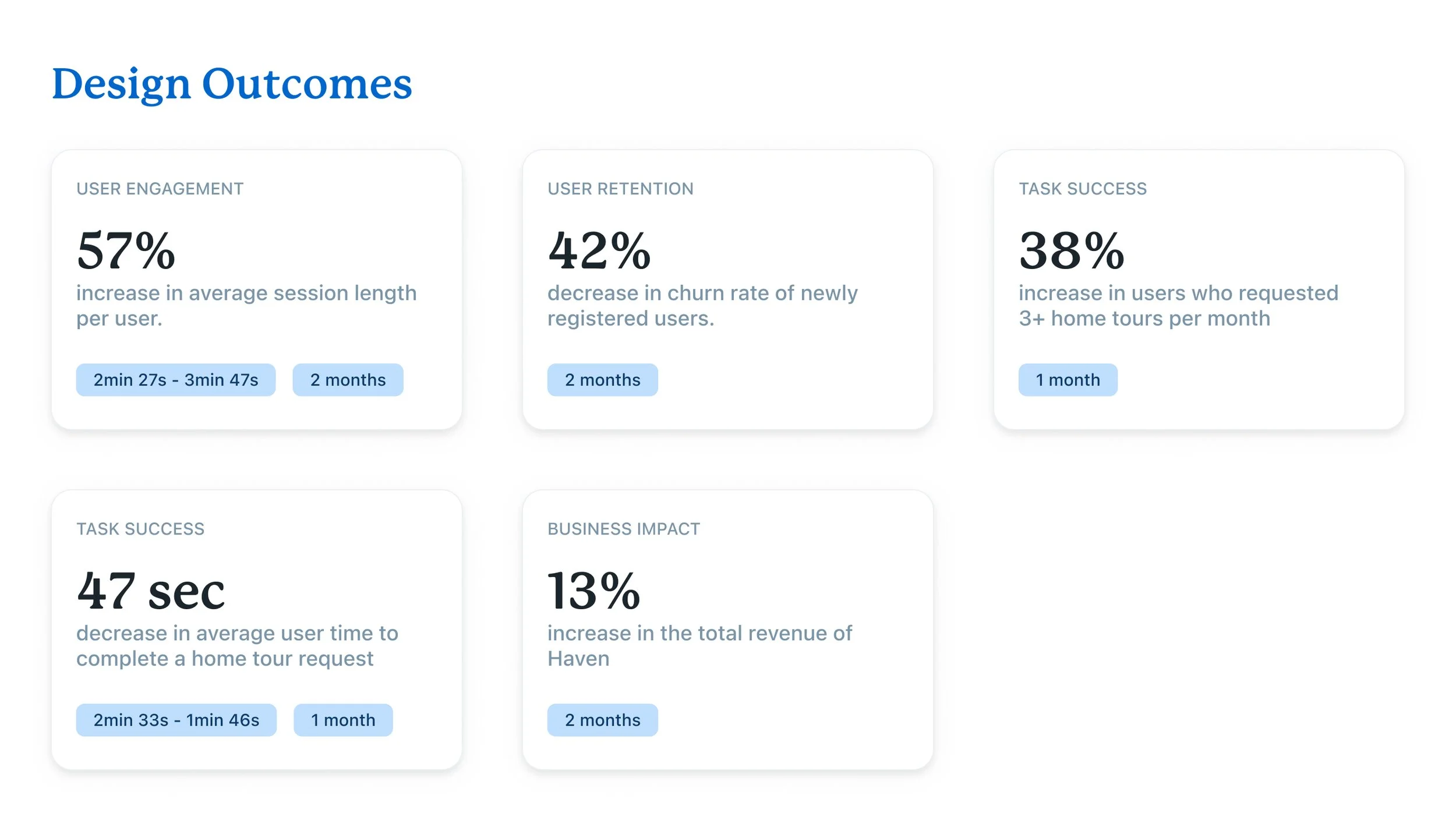 Design Outcomes

USER ENGAGEMENT

57%

increase in average session length per user.

2min 27s - 3min 47s

2 months

USER RETENTION

42%

decrease in churn rate of newly registered users.

2 months

TASK SUCCESS

38%

increase in users who requested 3+ home tours per month

1 month

TASK SUCCESS

47 sec

decrease in average user time to complete a home tour request

2min 33s - 1min 46s

1 month

BUSINESS IMPACT

13%

increase in the total revenue of Haven

2 months