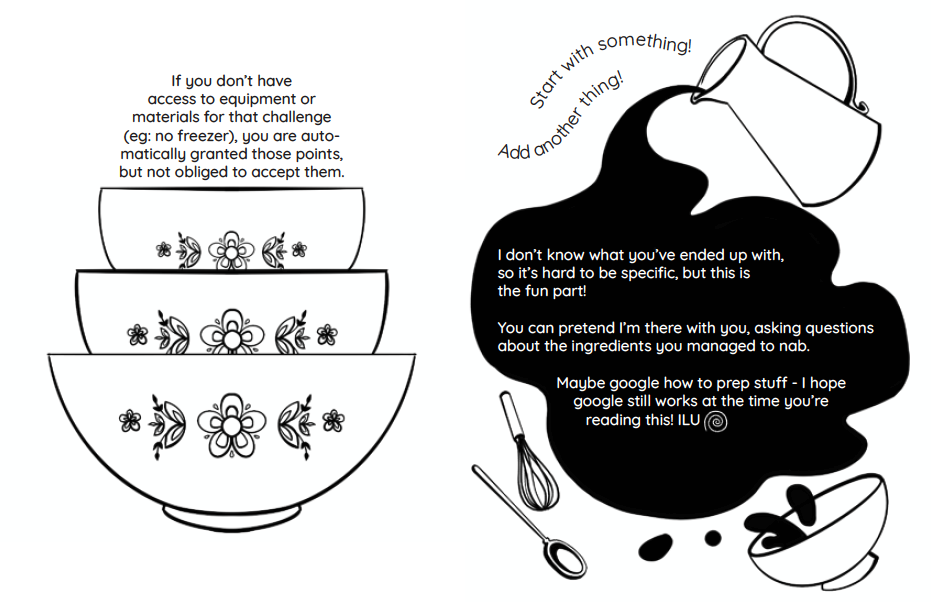 If you don't have access to equipment or materials for that challenge (eg: no freezer), you are automatically granted those points, but not obliged to accept them.

Start with something!

Add another thing!

I don't know what you've ended up with, so it's hard to be specific, but this is the fun part!

You can pretend I'm there with you, asking questions about the ingredients you managed to nab.

Maybe google how to prep stuff - I hope google still works at the time you're reading this! ILU