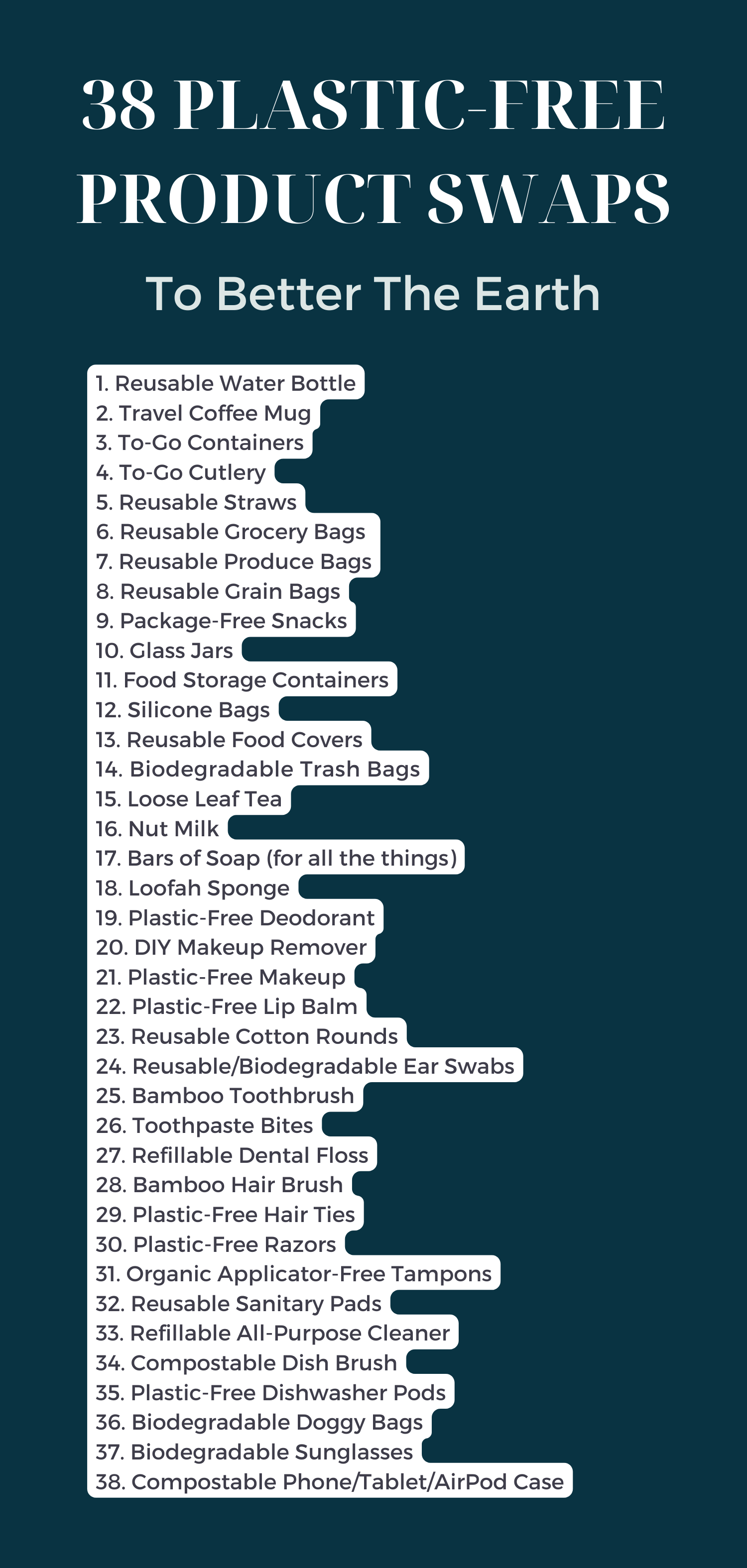 38 PLASTIC-FREE PRODUCT SWAPS

To Better The Earth

1. Reusable Water Bottle
2. Travel Coffee Mug
3. To-Go Containers
4. To-Go Cutlery
5. Reusable Straws
6. Reusable Grocery Bags
7. Reusable Produce Bags
8. Reusable Grain Bags
9. Package-Free Snacks
10. Glass Jars
11. Food Storage Containers
12. Silicone Bags
13. Reusable Food Covers
14. Biodegradable Trash Bags
15. Loose Leaf Tea
16. Nut Milk
17. Bars of Soap (for all the things)
18. Loofah Sponge
19. Plastic-Free Deodorant
20. DIY Makeup Remover
21. Plastic-Free Makeup
22. Plastic-Free Lip Balm
23. Reusable Cotton Rounds
24. Reusable/Biodegradable Ear Swabs
25. Bamboo Toothbrush
26. Toothpaste Bites
27. Refillable Dental Floss
28. Bamboo Hair Brush
29. Plastic-Free Hair Ties
30. Plastic-Free Razors
31. Organic Applicator-Free Tampons
32. Reusable Sanitary Pads
33. Refillable All-Purpose Cleaner
34. Compostable Dish Brush
35. Plastic-Free Dishwasher Pods
36. Biodegradable Doggy Bags
37. Biodegradable Sunglasses
38. Compostable Phone/Tablet/AirPod Case