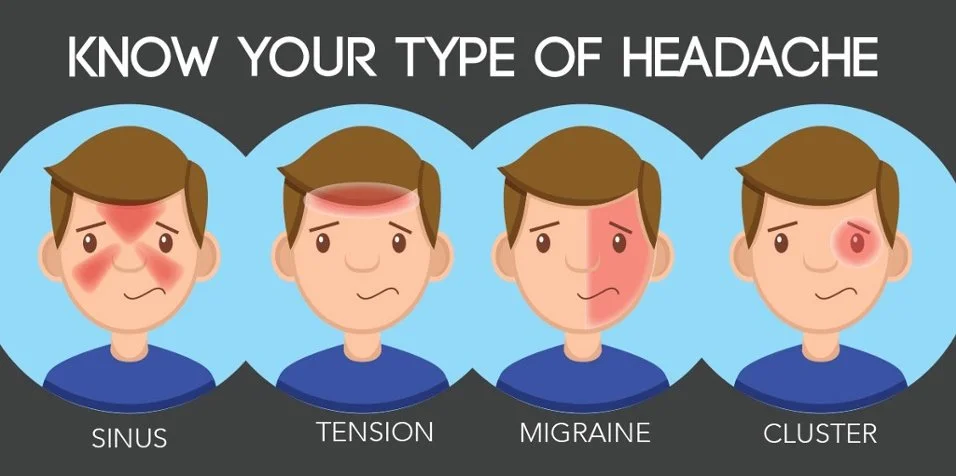 KNOW YOUR TYPE OF HEADACHE

SINUS

TENSION

MIGRAINE

CLUSTER