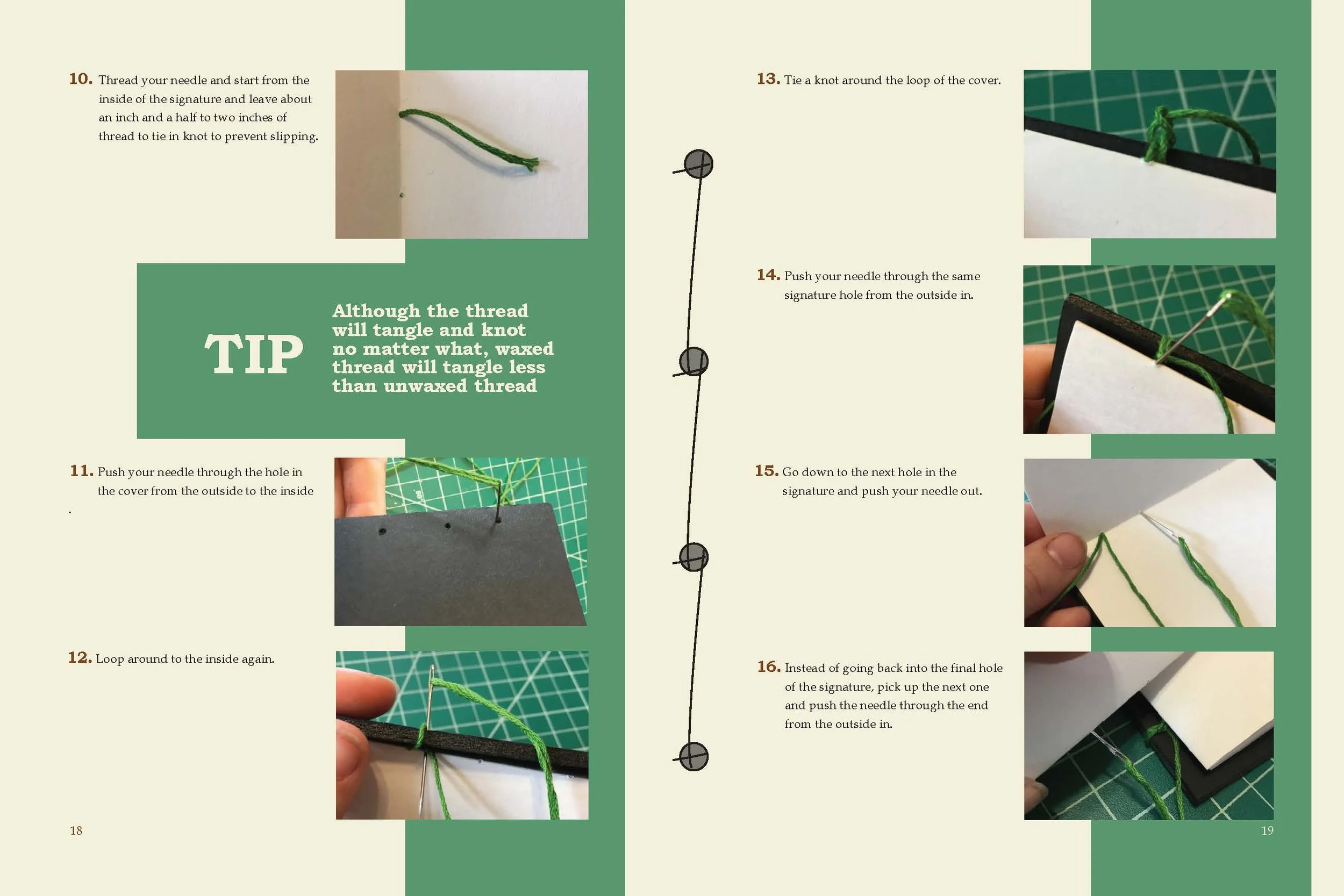 10. Thread your needle and start from the inside of the signature and leave about an inch and a half to two inches of thread to tie in knot to prevent slipping.

TIP

Although the thread will tangle and knot no matter what, waxed thread will tangle less than unwaxed thread

11. Push your needle through the hole in the cover from the outside to the inside
.

12. Loop around to the inside again.

18

13. Tie a knot around the loop of the cover.

14. Push your needle through the same signature hole from the outside in.

15. Go down to the next hole in the signature and push your needle out.

16. Instead of going back into the final hole of the signature, pick up the next one and push the needle through the end from the outside in.

19