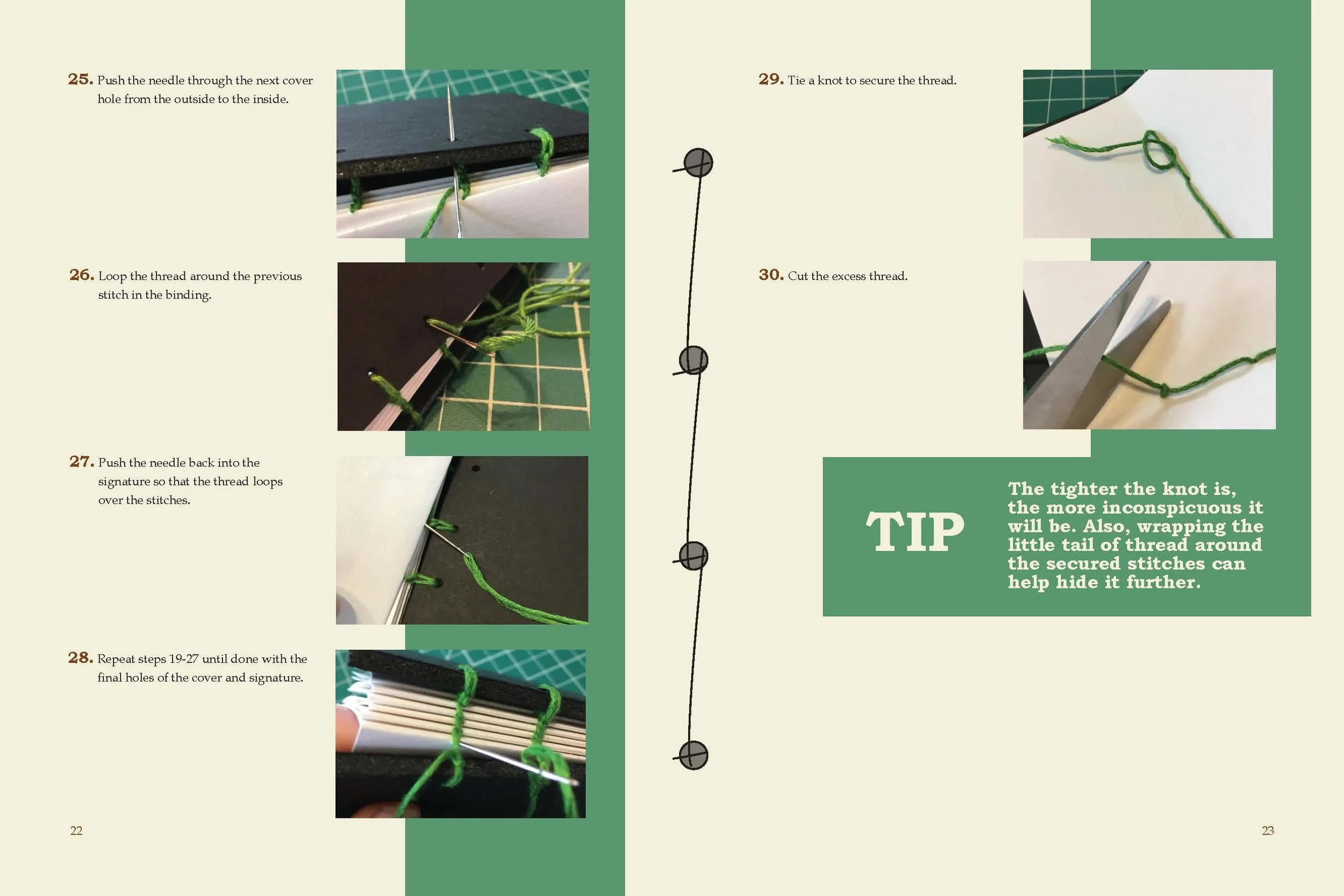 25. Push the needle through the next cover hole from the outside to the inside.

26. Loop the thread around the previous stitch in the binding.

27. Push the needle back into the signature so that the thread loops over the stitches.

28. Repeat steps 19-27 until done with the final holes of the cover and signature.

22

29. Tie a knot to secure the thread.

30. Cut the excess thread.

TIP

The tighter the knot is, the more inconspicuous it will be. Also, wrapping the little tail of thread around the secured stitches can help hide it further.

23