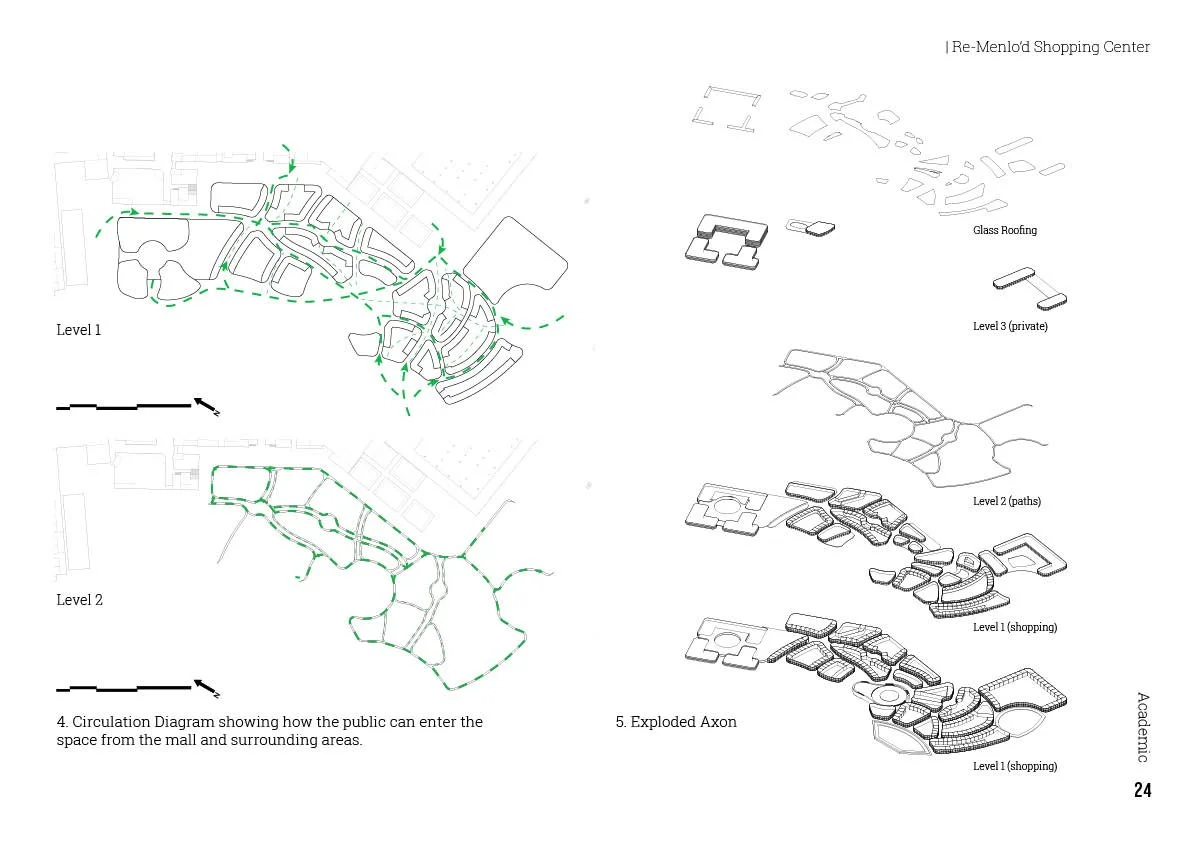 | Re-Menlo'd Shopping Center

Level 1

Level 2

4. Circulation Diagram showing how the public can enter the space from the mall and surrounding areas.

Glass Roofing

Level 3 (private)

Level 2 (paths)

Level 1 (shopping)

Level 1 (shopping)

5. Exploded Axon

Academic

24