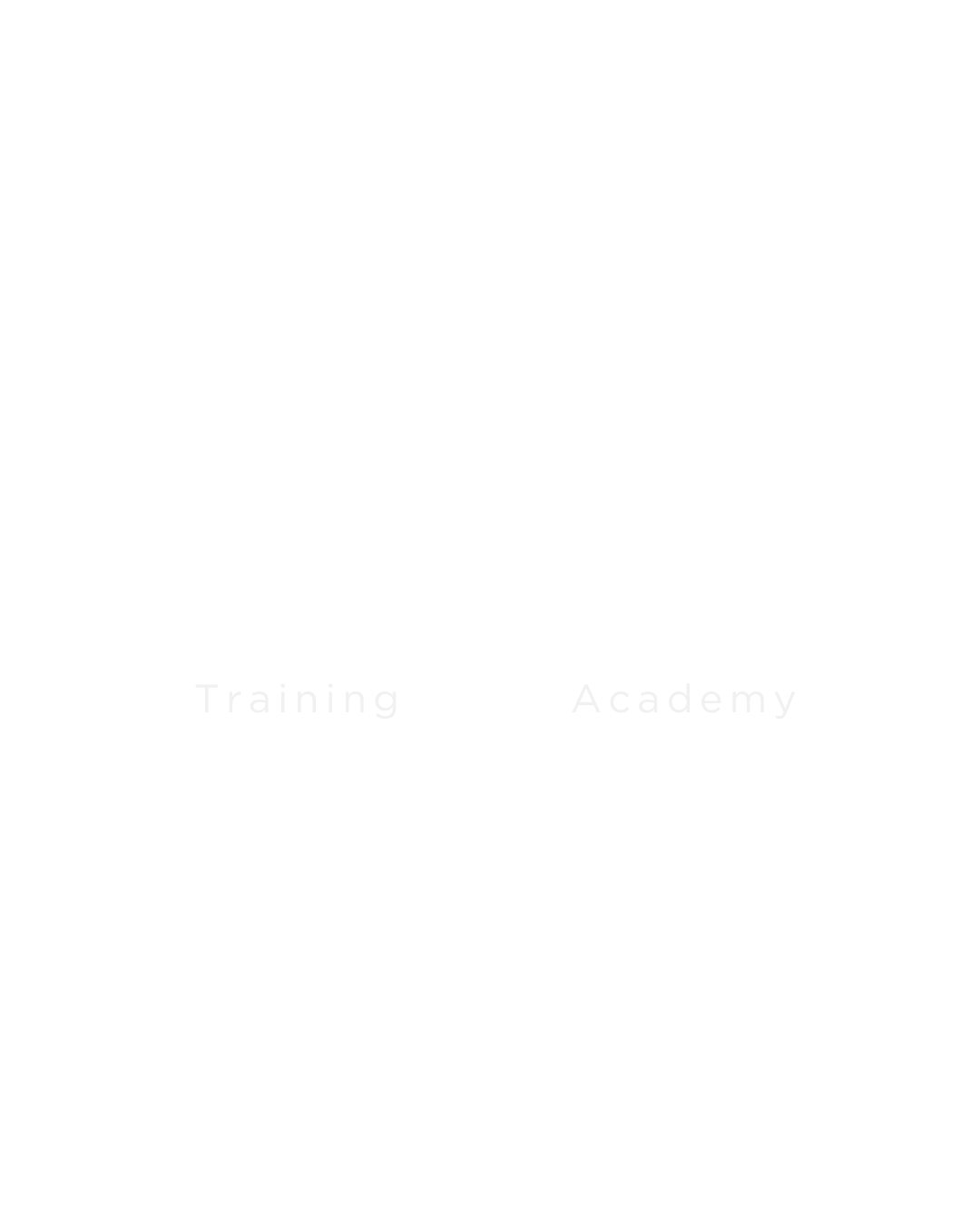 Training Academy