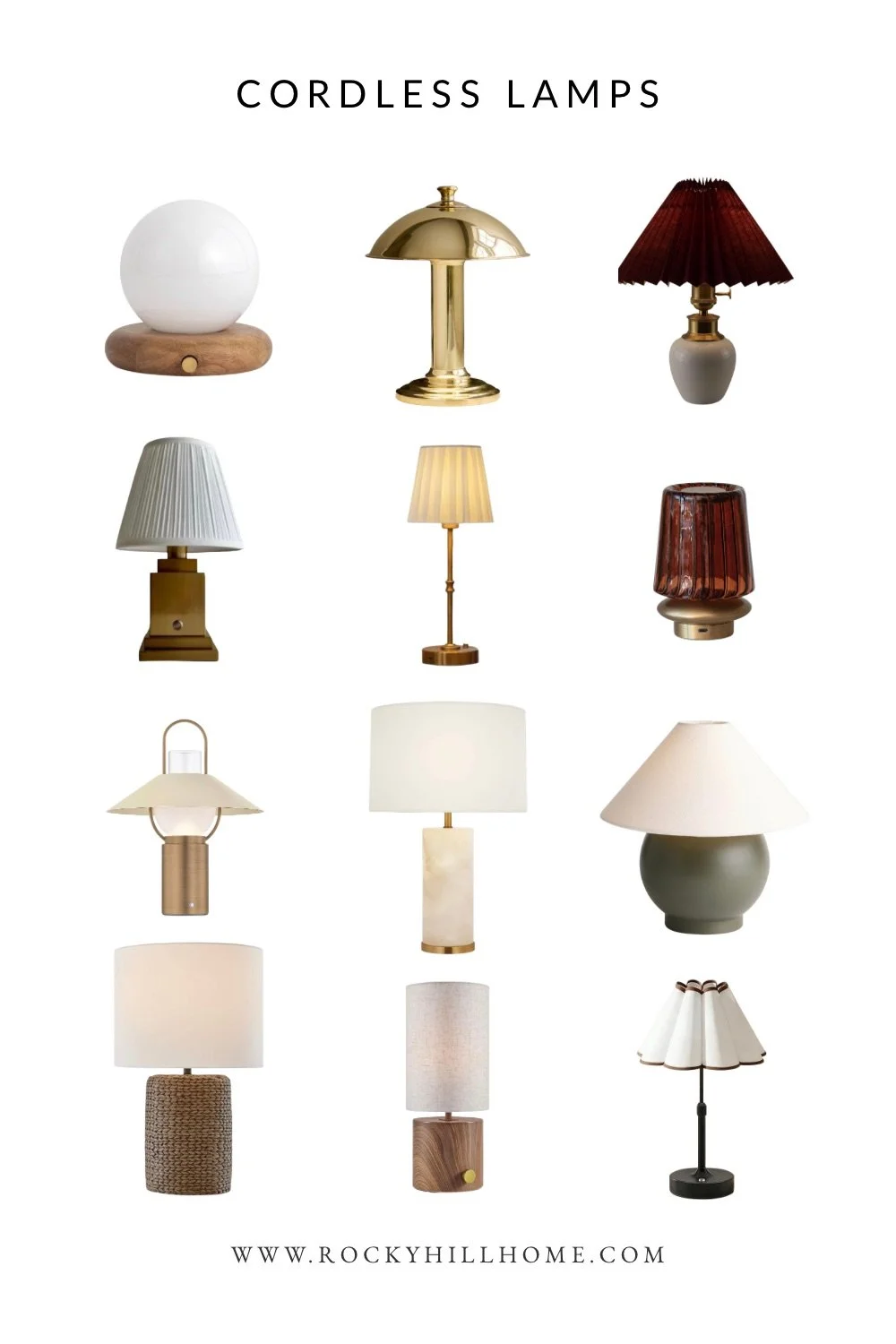 CORDLESS LAMPS

WWW.ROCKYHILLHOME.COM