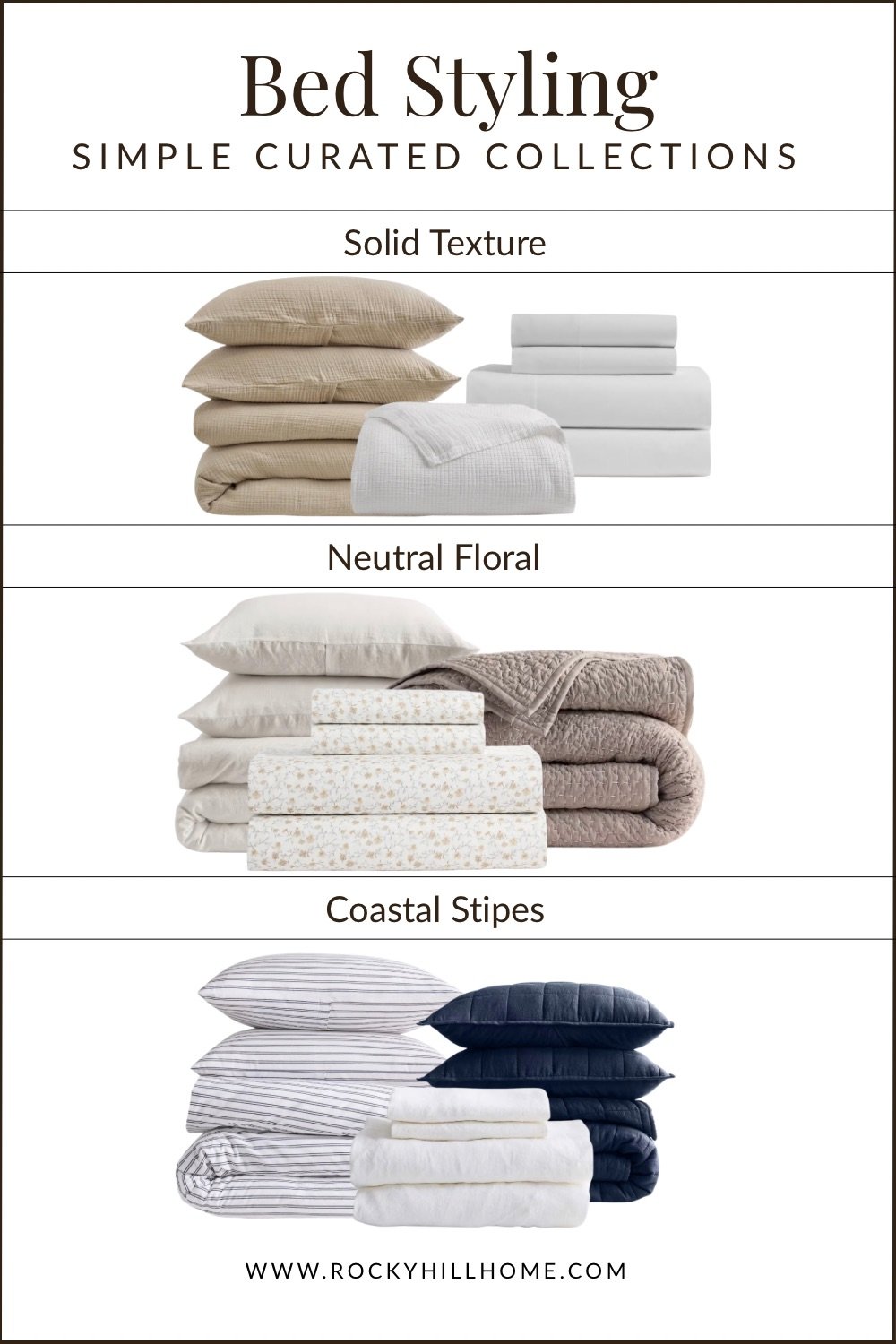 Bed Styling
SIMPLE CURATED COLLECTIONS

Solid Texture

Neutral Floral

Coastal Stipes

WWW.ROCKYHILLHOME.COM