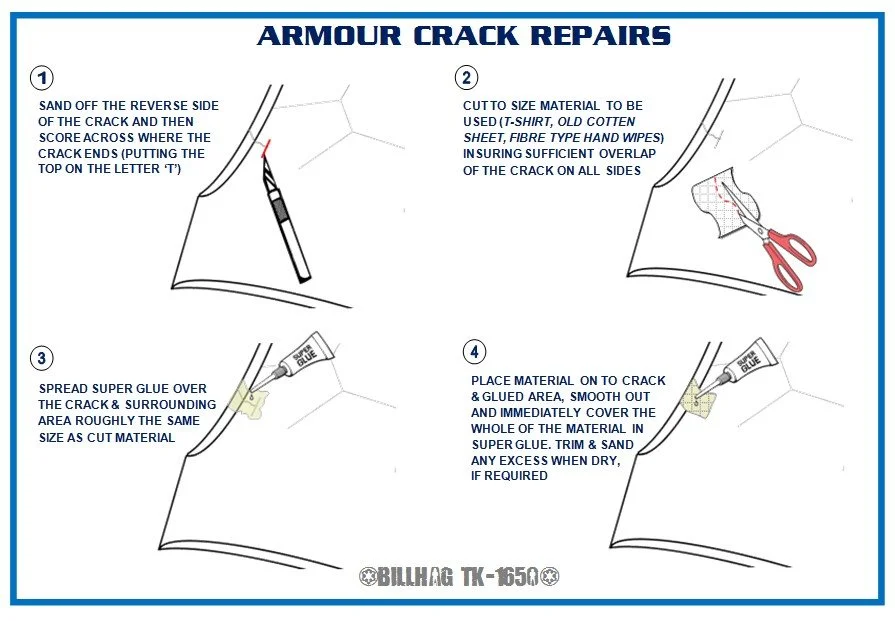 ARMOUR CRACK REPAIRS

1

SAND OFF THE REVERSE SIDE OF THE CRACK AND THEN SCORE ACROSS WHERE THE CRACK ENDS (PUTTING THE TOP ON THE LETTER 'T')

2

CUT TO SIZE MATERIAL TO BE USED (T-SHIRT, OLD COTTEN SHEET, FIBRE TYPE HAND WIPES) INSURING SUFFICIENT OVERLAP OF THE CRACK ON ALL SIDES

3

SPREAD SUPER GLUE OVER THE CRACK & SURROUNDING AREA ROUGHLY THE SAME SIZE AS CUT MATERIAL

SUPER GLUE

4

PLACE MATERIAL ON TO CRACK & GLUED AREA, SMOOTH OUT AND IMMEDIATELY COVER THE WHOLE OF THE MATERIAL IN SUPER GLUE. TRIM & SAND ANY EXCESS WHEN DRY, IF REQUIRED

SUPER GLUE

BILLHAG TK-1650