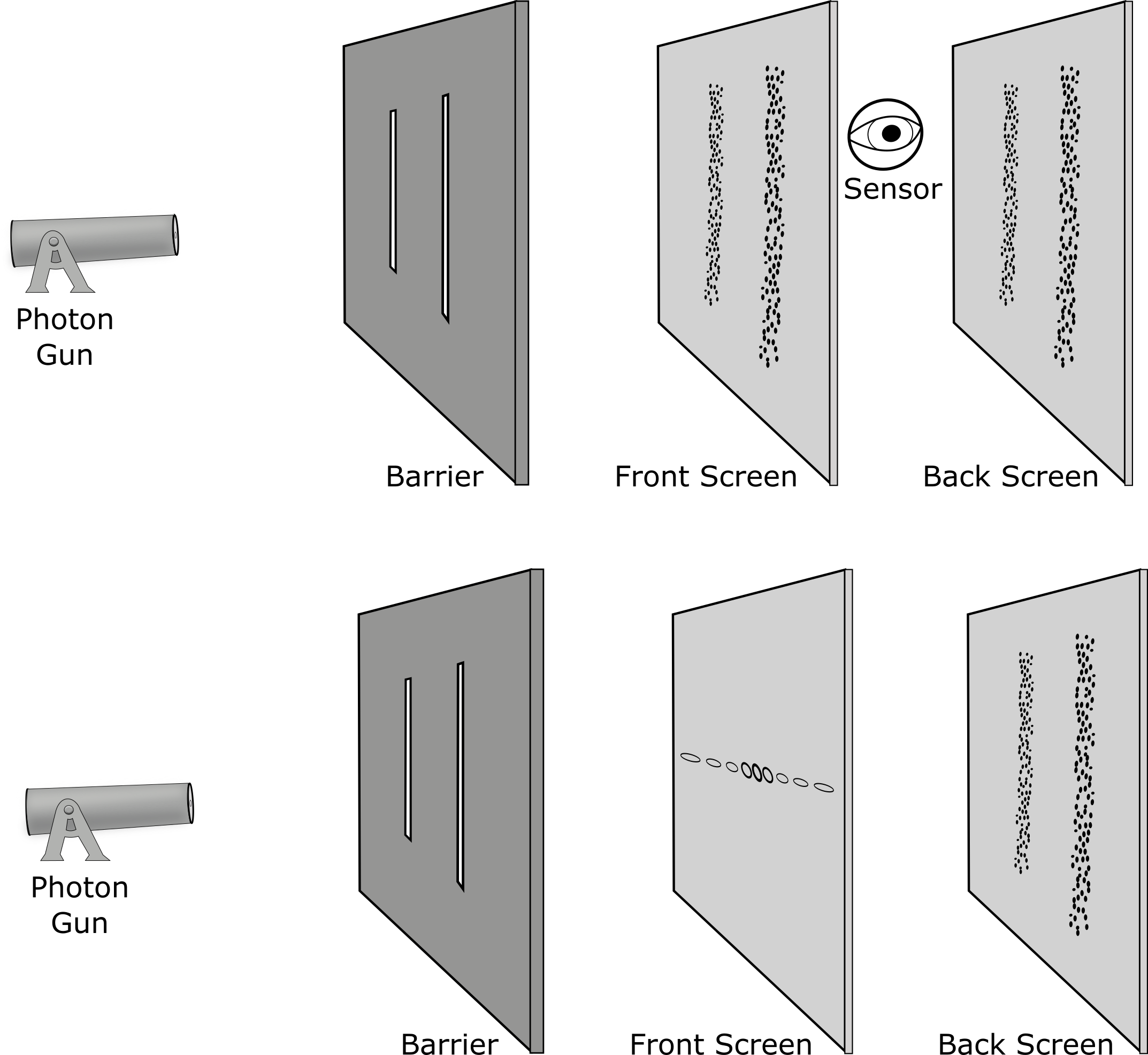 Sensor

Photon Gun

Barrier

Front Screen

Back Screen

Photon Gun

Barrier

Front Screen

Back Screen