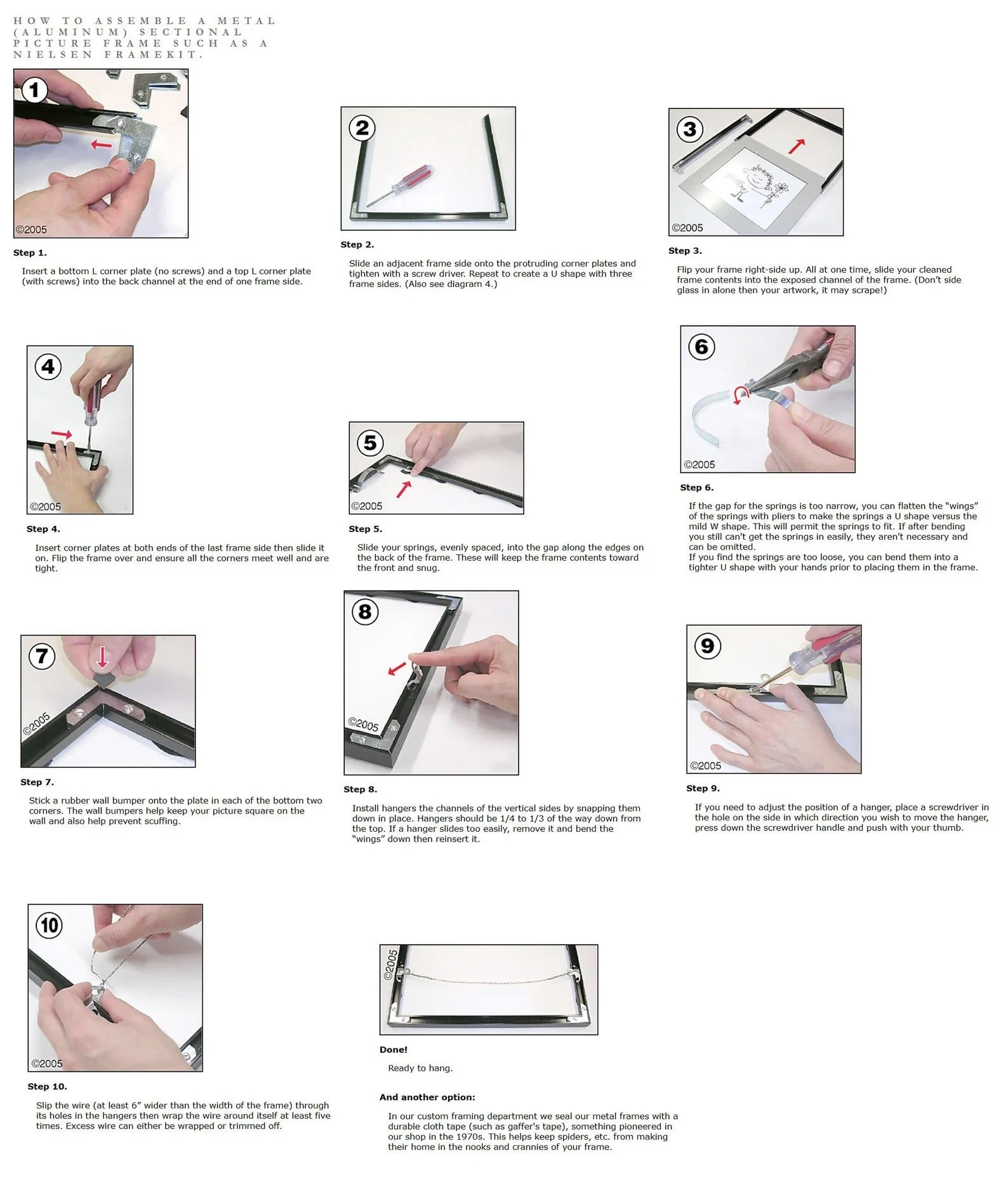 HOW TO ASSEMBLE A METAL (ALUMINUM) SECTIONAL PICTURE FRAME SUCH AS A NIELSEN FRAMEKIT.

1
©2005

Step 1.

Insert a bottom L corner plate (no screws) and a top L corner plate (with screws) into the back channel at the end of one frame side.

2

Step 2.

Slide an adjacent frame side onto the protruding corner plates and tighten with a screw driver. Repeat to create a U shape with three frame sides. (Also see diagram 4.)

3
©2005

Step 3.

Flip your frame right-side up. All at one time, slide your cleaned frame contents into the exposed channel of the frame. (Don't side glass in alone then your artwork, it may scrape!)

4
©2005

Step 4.

Insert corner plates at both ends of the last frame side then slide it on. Flip the frame over and ensure all the corners meet well and are tight.

5
©2005

Step 5.

Slide your springs, evenly spaced, into the gap along the edges on the back of the frame. These will keep the frame contents toward the front and snug.

6
©2005

Step 6.

If the gap for the springs is too narrow, you can flatten the "wings" of the springs with pliers to make the springs a U shape versus the mild W shape. This will permit the springs to fit. If after bending you still can't get the springs in easily, they aren't necessary and can be omitted.
If you find the springs are too loose, you can bend them into a tighter U shape with your hands prior to placing them in the frame.

7
©2005

Step 7.

Stick a rubber wall bumper onto the plate in each of the bottom two corners. The wall bumpers help keep your picture square on the wall and also help prevent scuffing.

8
©2005

Step 8.

Install hangers the channels of the vertical sides by snapping them down in place. Hangers should be 1/4 to 1/3 of the way down from the top. If a hanger slides too easily, remove it and bend the "wings" down then reinsert it.

9
©2005

Step 9.

If you need to adjust the position of a hanger, place a screwdriver in the hole on the side in which direction you wish to move the hanger, press down the screwdriver handle and push with your thumb.

10
©2005

Step 10.

Slip the wire (at least 6" wider than the width of the frame) through its holes in the hangers then wrap the wire around itself at least five times. Excess wire can either be wrapped or trimmed off.

©2005

Done!

Ready to hang.

And another option:

In our custom framing department we seal our metal frames with a durable cloth tape (such as gaffer's tape), something pioneered in our shop in the 1970s. This helps keep spiders, etc. from making their home in the nooks and crannies of your frame.