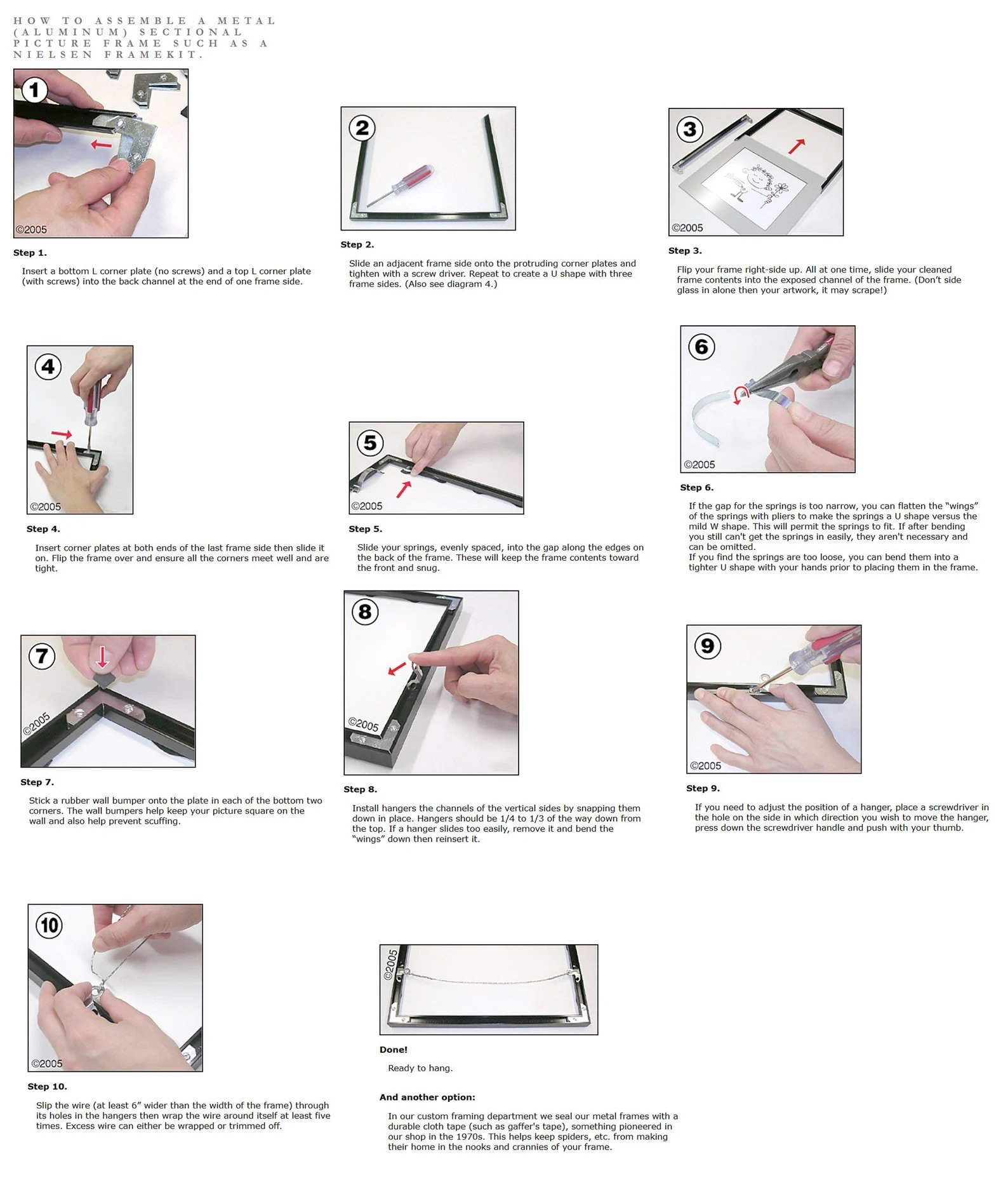 HOW TO ASSEMBLE A METAL (ALUMINUM) SECTIONAL PICTURE FRAME SUCH AS A NIELSEN FRAMEKIT.

1
©2005

Step 1.

Insert a bottom L corner plate (no screws) and a top L corner plate (with screws) into the back channel at the end of one frame side.

2

Step 2.

Slide an adjacent frame side onto the protruding corner plates and tighten with a screw driver. Repeat to create a U shape with three frame sides. (Also see diagram 4.)

3
©2005

Step 3.

Flip your frame right-side up. All at one time, slide your cleaned frame contents into the exposed channel of the frame. (Don't side glass in alone then your artwork, it may scrape!)

4
©2005

Step 4.

Insert corner plates at both ends of the last frame side then slide it on. Flip the frame over and ensure all the corners meet well and are tight.

5
©2005

Step 5.

Slide your springs, evenly spaced, into the gap along the edges on the back of the frame. These will keep the frame contents toward the front and snug.

6
©2005

Step 6.

If the gap for the springs is too narrow, you can flatten the "wings" of the springs with pliers to make the springs a U shape versus the mild W shape. This will permit the springs to fit. If after bending you still can't get the springs in easily, they aren't necessary and can be omitted.
If you find the springs are too loose, you can bend them into a tighter U shape with your hands prior to placing them in the frame.

7
©2005

Step 7.

Stick a rubber wall bumper onto the plate in each of the bottom two corners. The wall bumpers help keep your picture square on the wall and also help prevent scuffing.

8
©2005

Step 8.

Install hangers the channels of the vertical sides by snapping them down in place. Hangers should be 1/4 to 1/3 of the way down from the top. If a hanger slides too easily, remove it and bend the "wings" down then reinsert it.

9
©2005

Step 9.

If you need to adjust the position of a hanger, place a screwdriver in the hole on the side in which direction you wish to move the hanger, press down the screwdriver handle and push with your thumb.

10
©2005

Step 10.

Slip the wire (at least 6" wider than the width of the frame) through its holes in the hangers then wrap the wire around itself at least five times. Excess wire can either be wrapped or trimmed off.

©2005

Done!

Ready to hang.

And another option:

In our custom framing department we seal our metal frames with a durable cloth tape (such as gaffer's tape), something pioneered in our shop in the 1970s. This helps keep spiders, etc. from making their home in the nooks and crannies of your frame.