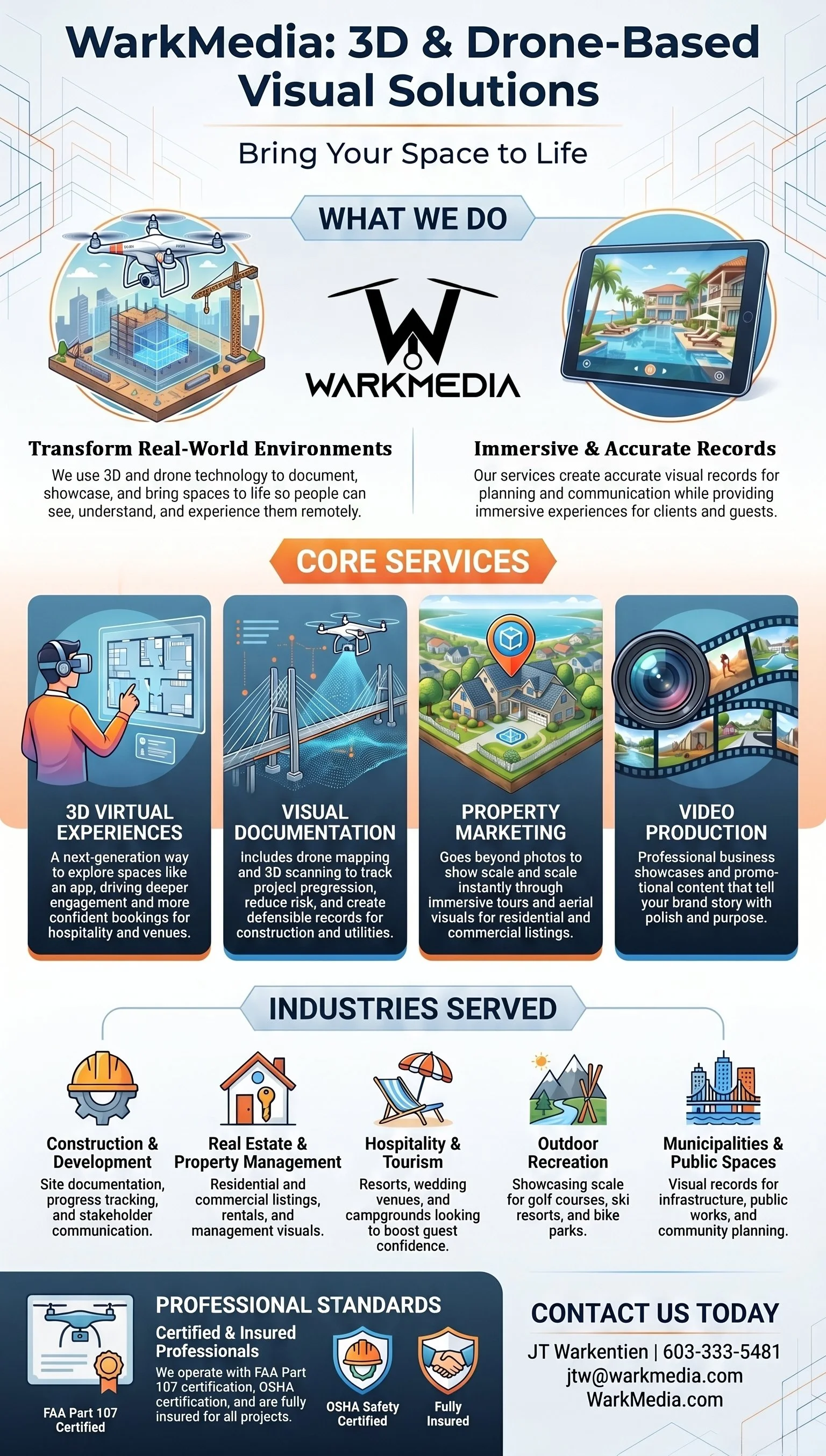 WarkMedia: 3D & Drone-Based Visual Solutions

Bring Your Space to Life

WHAT WE DO

WARKMEDIA

Transform Real-World Environments
We use 3D and drone technology to document, showcase, and bring spaces to life so people can see, understand, and experience them remotely.

Immersive & Accurate Records
Our services create accurate visual records for planning and communication while providing immersive experiences for clients and guests.

CORE SERVICES

3D VIRTUAL EXPERIENCES
A next-generation way to explore spaces like an app, driving deeper engagement and more confident bookings for hospitality and venues.

VISUAL DOCUMENTATION
Includes drone mapping and 3D scanning to track projecl pregression, reduce risk, and create defensible records for construction and utilities.

PROPERTY MARKETING
Goes beyond photos to show scale and scale instantly through immersive tours and aerial visuals for residential and commercial listings.

VIDEO PRODUCTION
Professional business showcases and promotional content that tell your brand story with polish and purpose.

INDUSTRIES SERVED

Construction & Development
Site documentation, progress tracking, and stakeholder communication.

Real Estate & Property Management
Residential and commercial listings, rentals, and management visuals.

Hospitality & Tourism
Resorts, wedding venues, and campgrounds looking to boost guest confidence.

Outdoor Recreation
Showcasing scale for golf courses, ski resorts, and bike parks.

Municipalities & Public Spaces
Visual records for infrastructure, public works, and community planning.

FAA Part 107 Certified

PROFESSIONAL STANDARDS
Certified & Insured Professionals
We operate with FAA Part 107 certification, OSHA certification, and are fully insured for all projects.

OSHA Safety Certified

Fully Insured

CONTACT US TODAY
JT Warkentien | 603-333-5481
jtw@warkmedia.com
WarkMedia.com