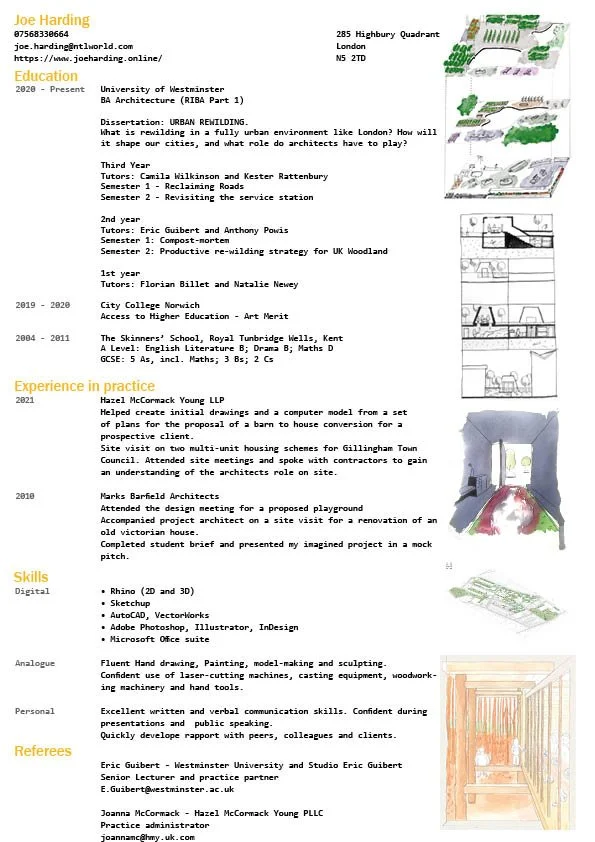 Joe Harding
07568330664
joe.harding@ntlworld.com
https://www.joeharding.online/

285 Highbury Quadrant
London
N5 2TD

Education
2020 - Present
University of Westminster
BA Architecture (RIBA Part 1)

Dissertation: URBAN REWILDING.
What is rewilding in a fully urban environment like London? How will it shape our cities, and what role do architects have to play?

Third Year
Tutors: Camila Wilkinson and Kester Rattenbury
Semester 1 - Reclaiming Roads
Semester 2 - Revisiting the service station

2nd year
Tutors: Eric Guibert and Anthony Powis
Semester 1: Compost-mortem
Semester 2: Productive re-wilding strategy for UK Woodland

1st year
Tutors: Florian Billet and Natalie Newey

2019 - 2020
City College Norwich
Access to Higher Education - Art Merit

2004 - 2011
The Skinners' School, Royal Tunbridge Wells, Kent
A Level: English Literature B; Drama B; Maths D
GCSE: 5 As, incl. Maths; 3 Bs; 2 Cs

Experience in practice
2021
Hazel McCormack Young LLP
Helped create initial drawings and a computer model from a set of plans for the proposal of a barn to house conversion for a prospective client.
Site visit on two multi-unit housing schemes for Gillingham Town Council. Attended site meetings and spoke with contractors to gain an understanding of the architects role on site.

2010
Marks Barfield Architects
Attended the design meeting for a proposed playground
Accompanied project architect on a site visit for a renovation of an old victorian house.
Completed student brief and presented my imagined project in a mock pitch.

Skills
Digital
• Rhino (2D and 3D)
• Sketchup
• AutoCAD, VectorWorks
• Adobe Photoshop, Illustrator, InDesign
• Microsoft Office suite

Analogue
Fluent Hand drawing, Painting, model-making and sculpting.
Confident use of laser-cutting machines, casting equipment, woodworking machinery and hand tools.

Personal
Excellent written and verbal communication skills. Confident during presentations and public speaking.
Quickly develope rapport with peers, colleagues and clients.

Referees
Eric Guibert - Westminster University and Studio Eric Guibert
Senior Lecturer and practice partner
E.Guibert@westminster.ac.uk

Joanna McCormack - Hazel McCormack Young PLLC
Practice administrator
joannamc@hmy.uk.com