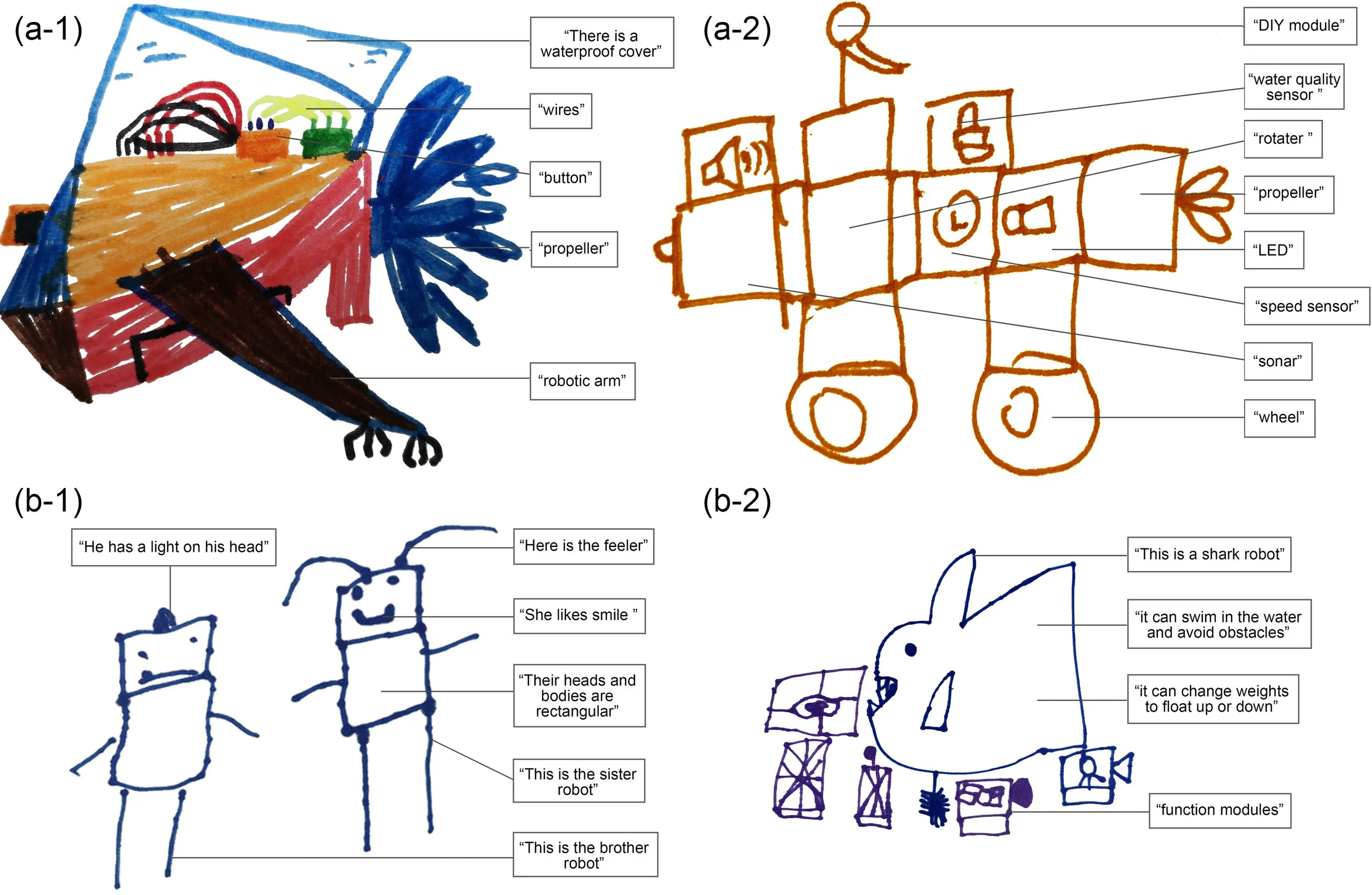 (a-1)

“There is a waterproof cover”

“wires”

“button”

“propeller”

“robotic arm”

(a-2)

“DIY module”

“water quality sensor ”

“rotater ”

“propeller”

“LED”

“speed sensor”

“sonar”

“wheel”

(b-1)

“He has a light on his head”

“Here is the feeler”

“She likes smile ”

“Their heads and bodies are rectangular”

“This is the sister robot”

“This is the brother robot”

(b-2)

“This is a shark robot”

“it can swim in the water and avoid obstacles”

“it can change weights to float up or down”

“function modules”