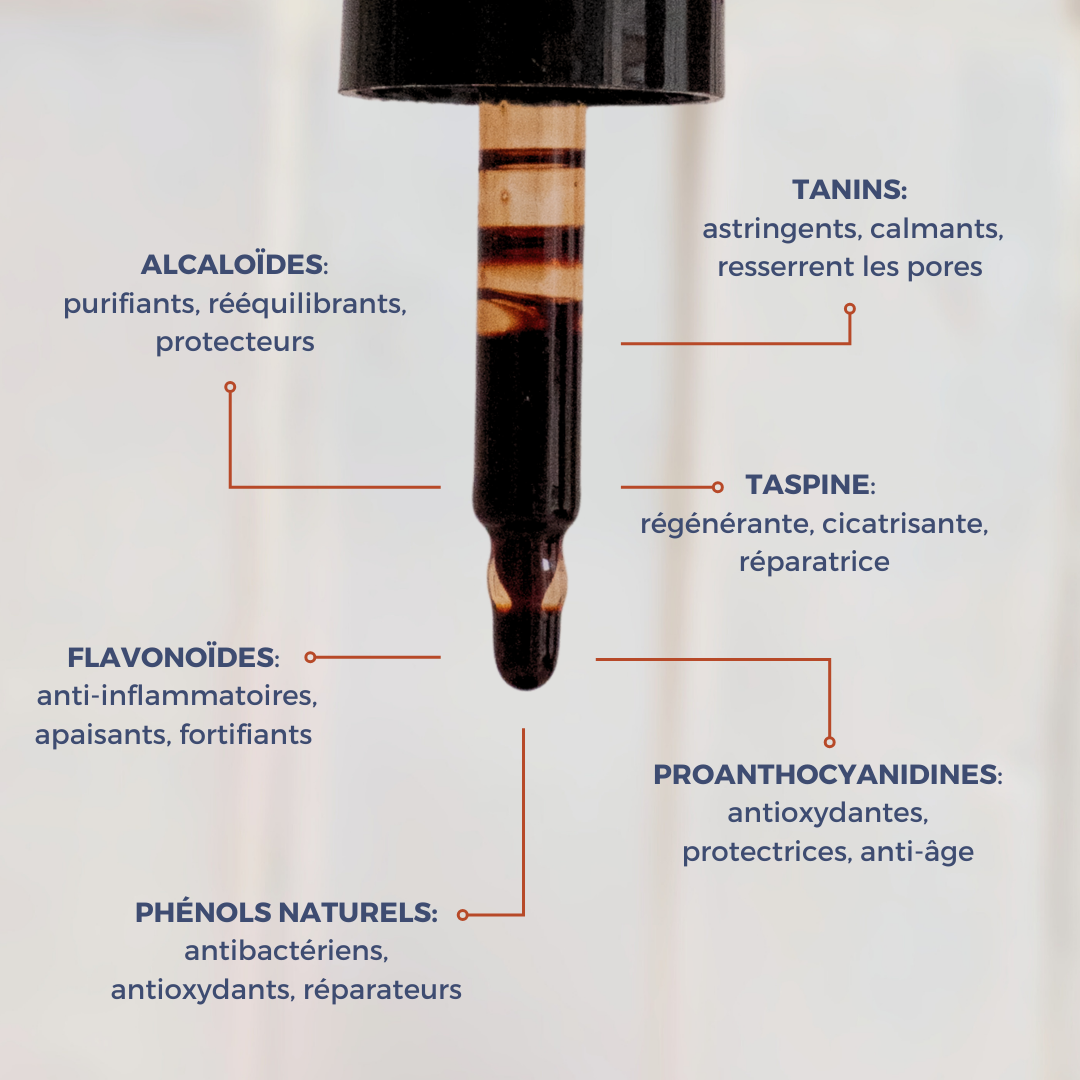 TANINS:
astringents, calmants, resserrent les pores

ALCALOÏDES:
purifiants, rééquilibrants, protecteurs

TASPINE:
régénérante, cicatrisante, réparatrice

FLAVONOÏDES:
anti-inflammatoires, apaisants, fortifiants

PROANTHOCYANIDINES:
antioxydantes, protectrices, anti-âge

PHÉNOLS NATURELS:
antibactériens, antioxydants, réparateurs