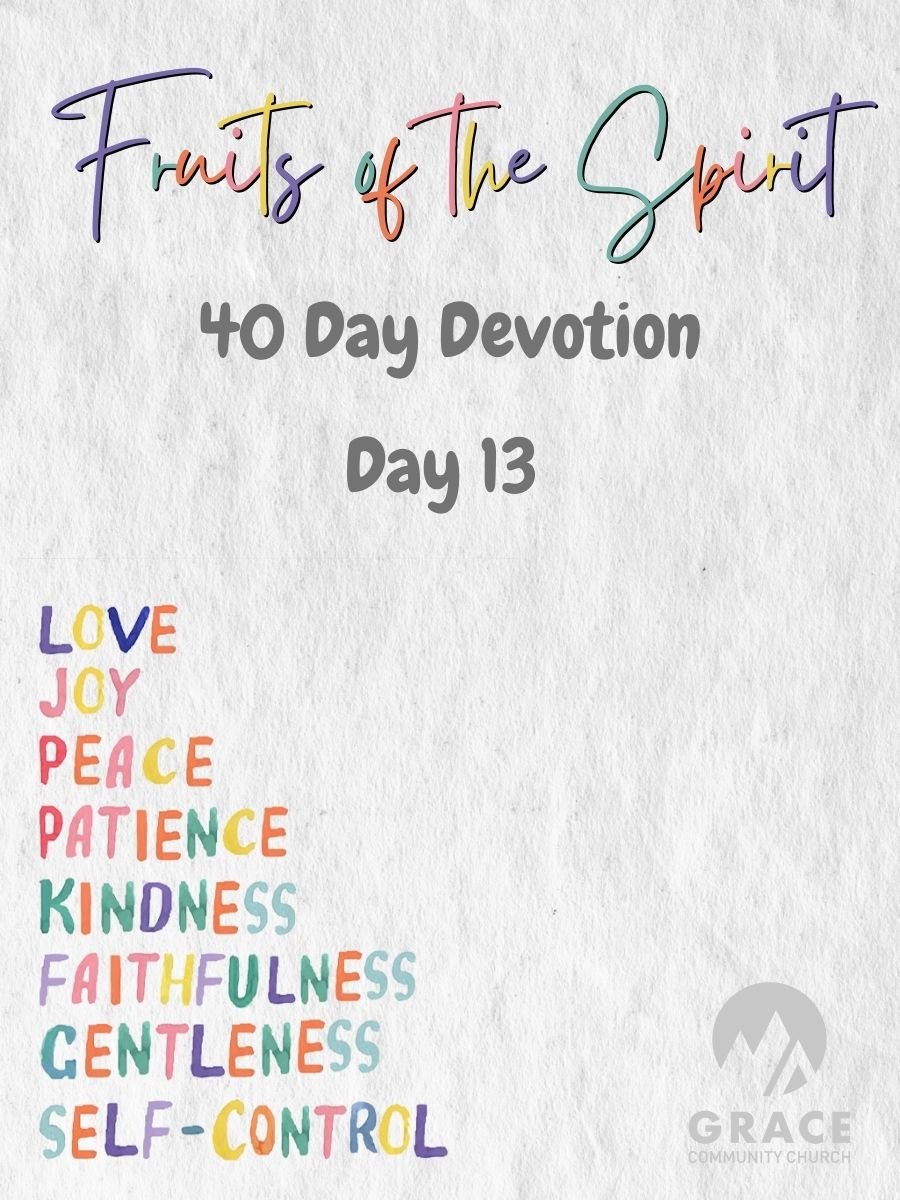 Fruits of the Spirit

40 Day Devotion

Day 13

LOVE
JOY
PEACE
PATIENCE
KINDNESS
FAITHFULNESS
GENTLENESS
SELF-CONTROL

GRACE
COMMUNITY CHURCH