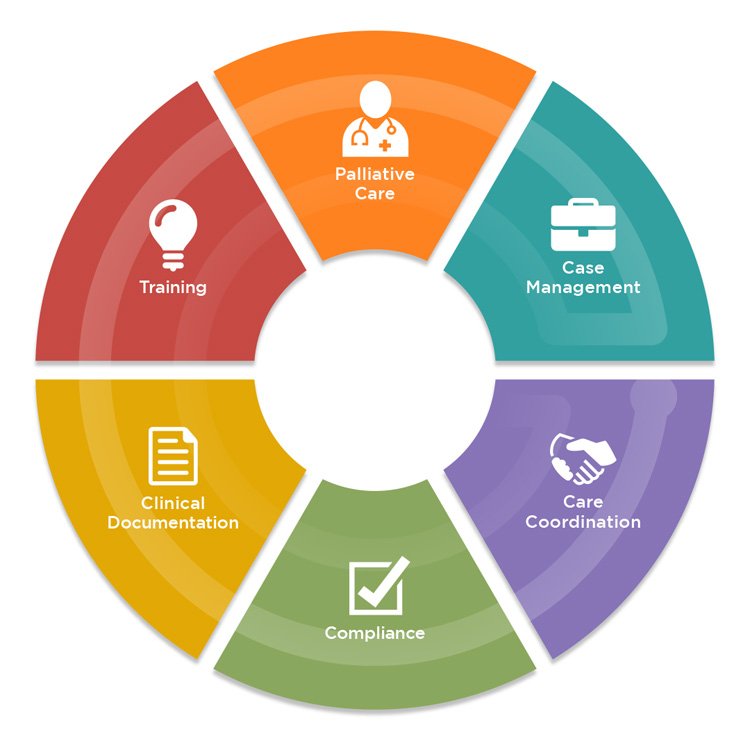 Palliative Care

Case Management

Care Coordination

Compliance

Clinical Documentation

Training