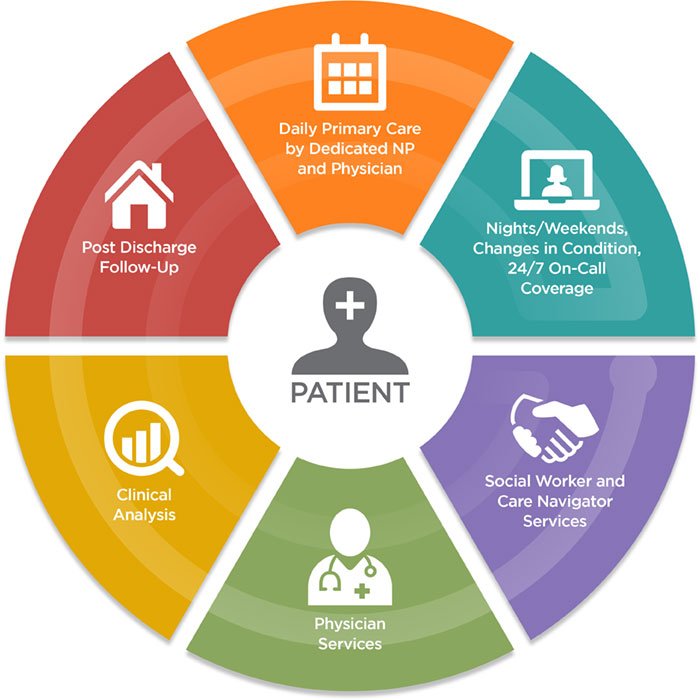 Daily Primary Care by Dedicated NP and Physician

Nights/Weekends, Changes in Condition, 24/7 On-Call Coverage

Social Worker and Care Navigator Services

Physician Services

Clinical Analysis

Post Discharge Follow-Up

PATIENT