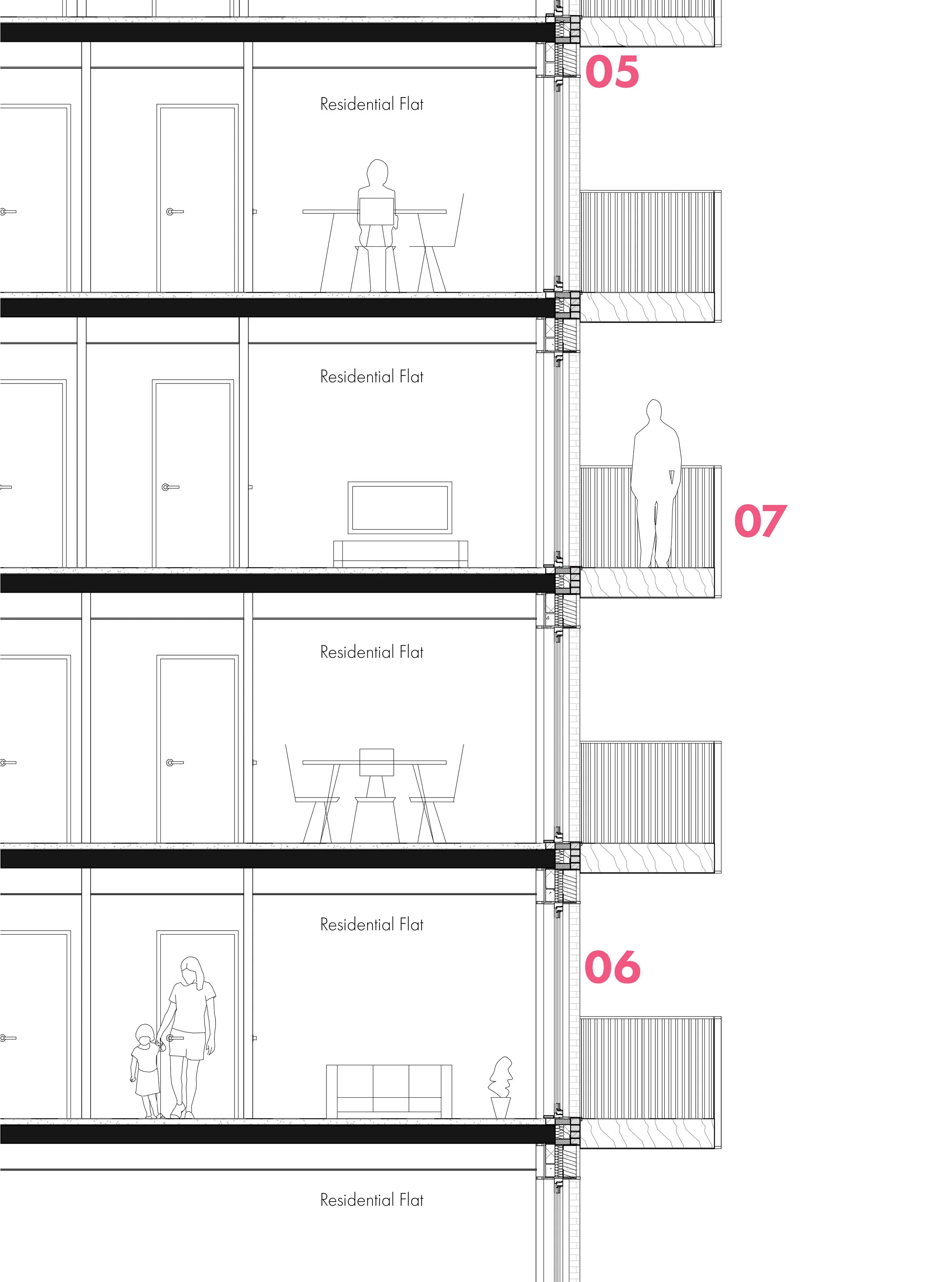 05

Residential Flat

Residential Flat

07

Residential Flat

Residential Flat

06

Residential Flat