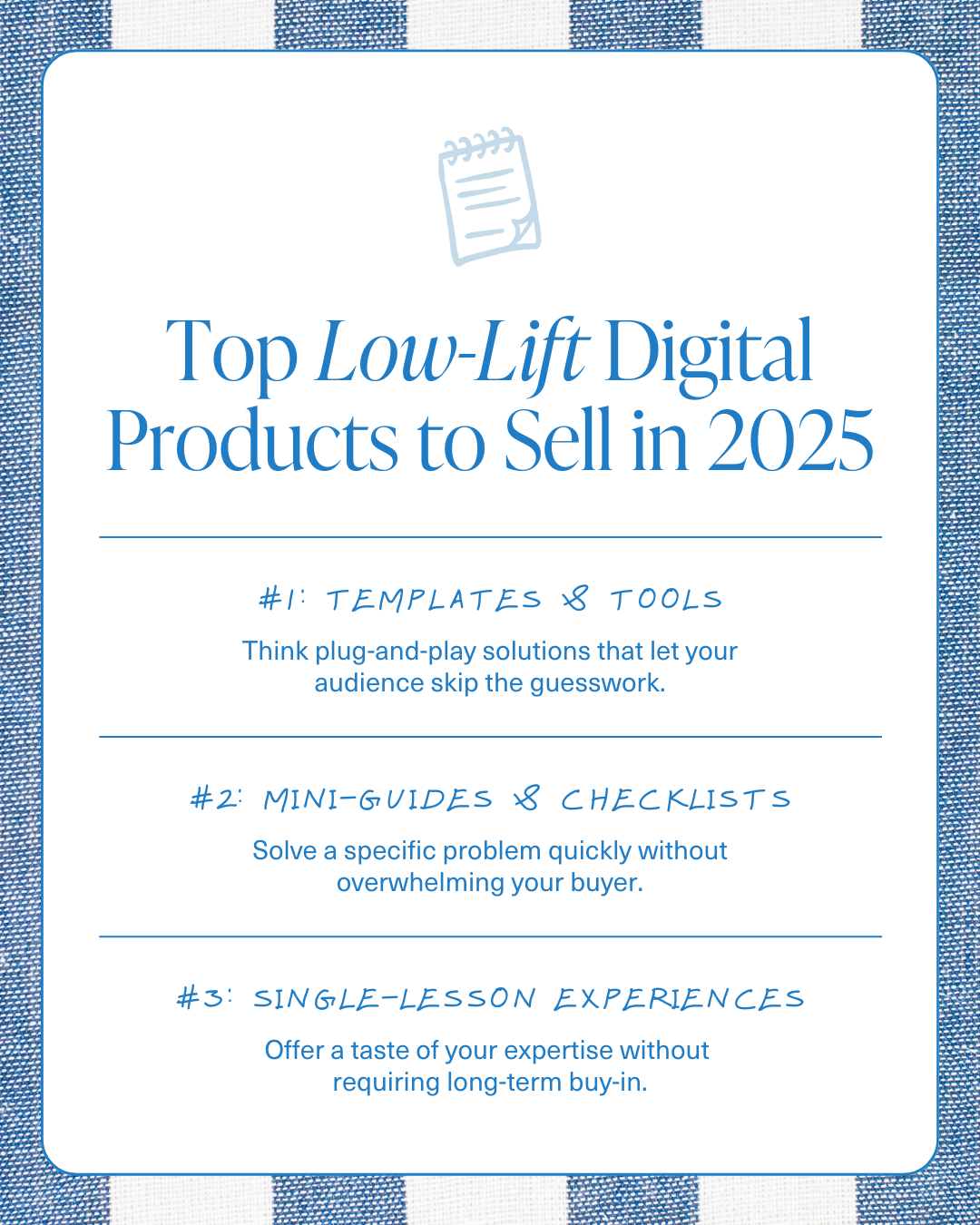 Top Low-Lift Digital Products to Sell in 2025

#1: TEMPLATES & TOOLS

Think plug-and-play solutions that let your audience skip the guesswork.

#2: MINI-GUIDES & CHECKLISTS

Solve a specific problem quickly without overwhelming your buyer.

#3: SINGLE-LESSON EXPERIENCES

Offer a taste of your expertise without requiring long-term buy-in.