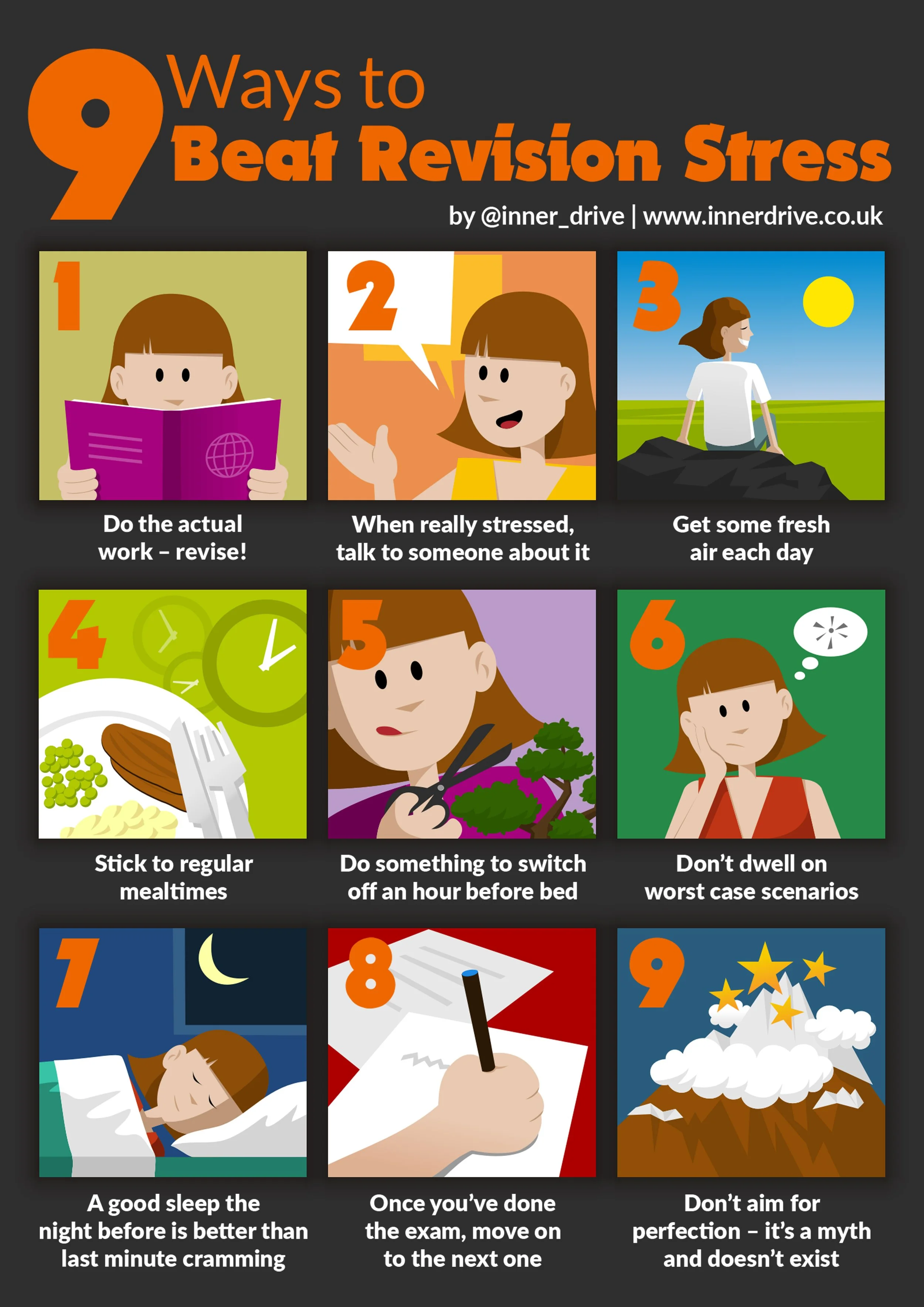 9 Ways to Beat Revision Stress

by @inner_drive | www.innerdrive.co.uk

1

Do the actual work – revise!

2

When really stressed, talk to someone about it

3

Get some fresh air each day

4

Stick to regular mealtimes

5

Do something to switch off an hour before bed

6

Don't dwell on worst case scenarios

7

A good sleep the night before is better than last minute cramming

8

Once you've done the exam, move on to the next one

9

Don't aim for perfection – it's a myth and doesn't exist