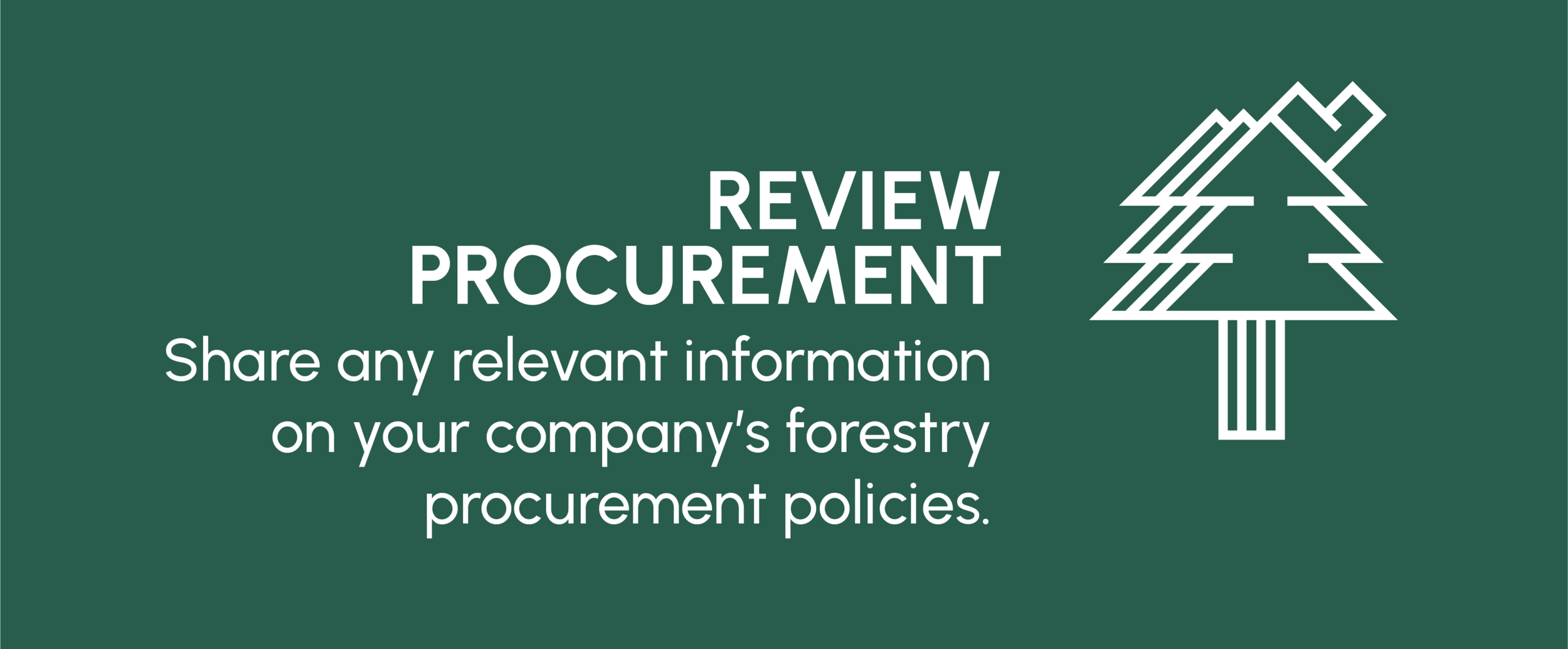 REVIEW PROCUREMENT

Share any relevant information on your company's forestry procurement policies.