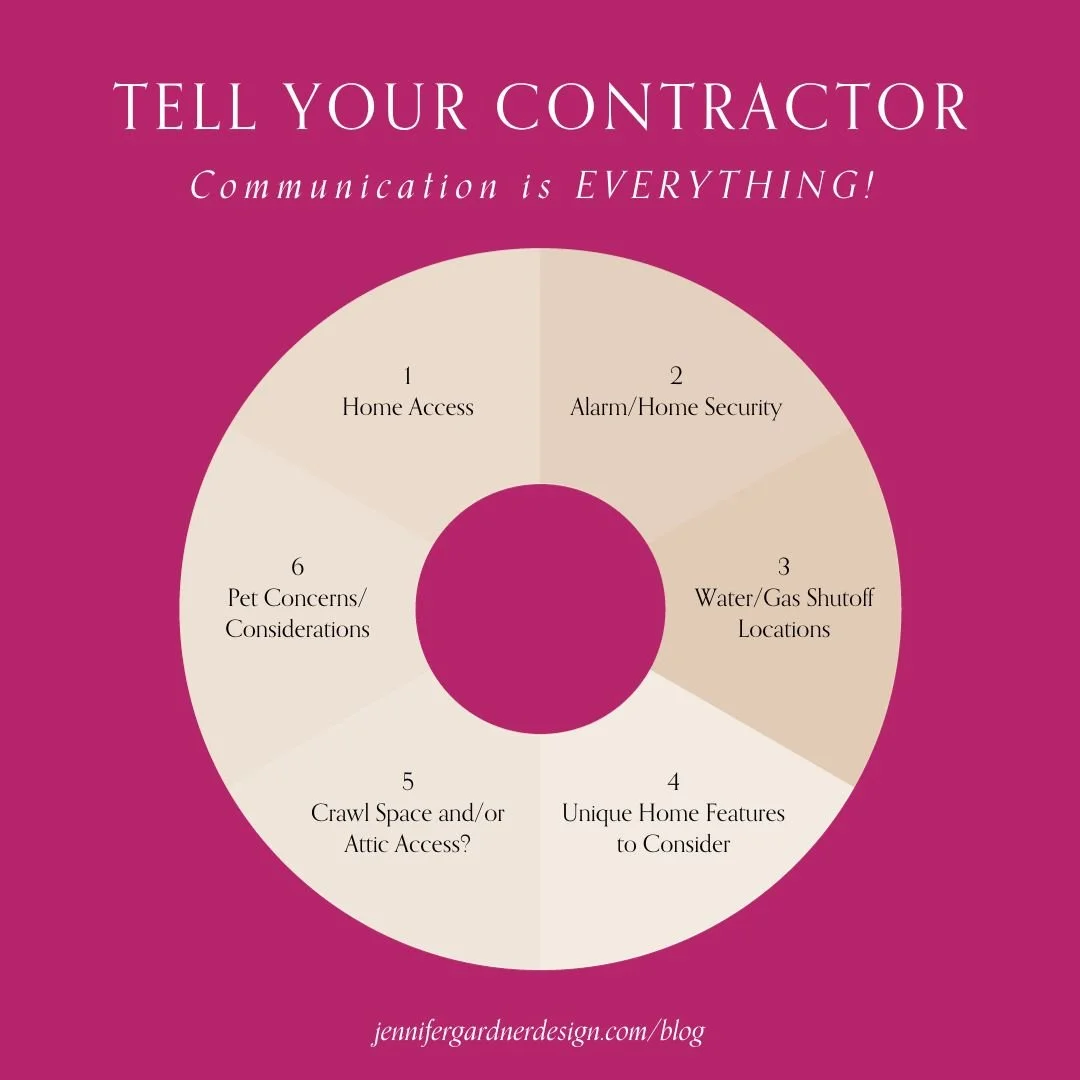 TELL YOUR CONTRACTOR

Communication is EVERYTHING!

1
Home Access

2
Alarm/Home Security

3
Water/Gas Shutoff Locations

4
Unique Home Features to Consider

5
Crawl Space and/or Attic Access?

6
Pet Concerns/ Considerations

jennifergardnerdesign.com/blog