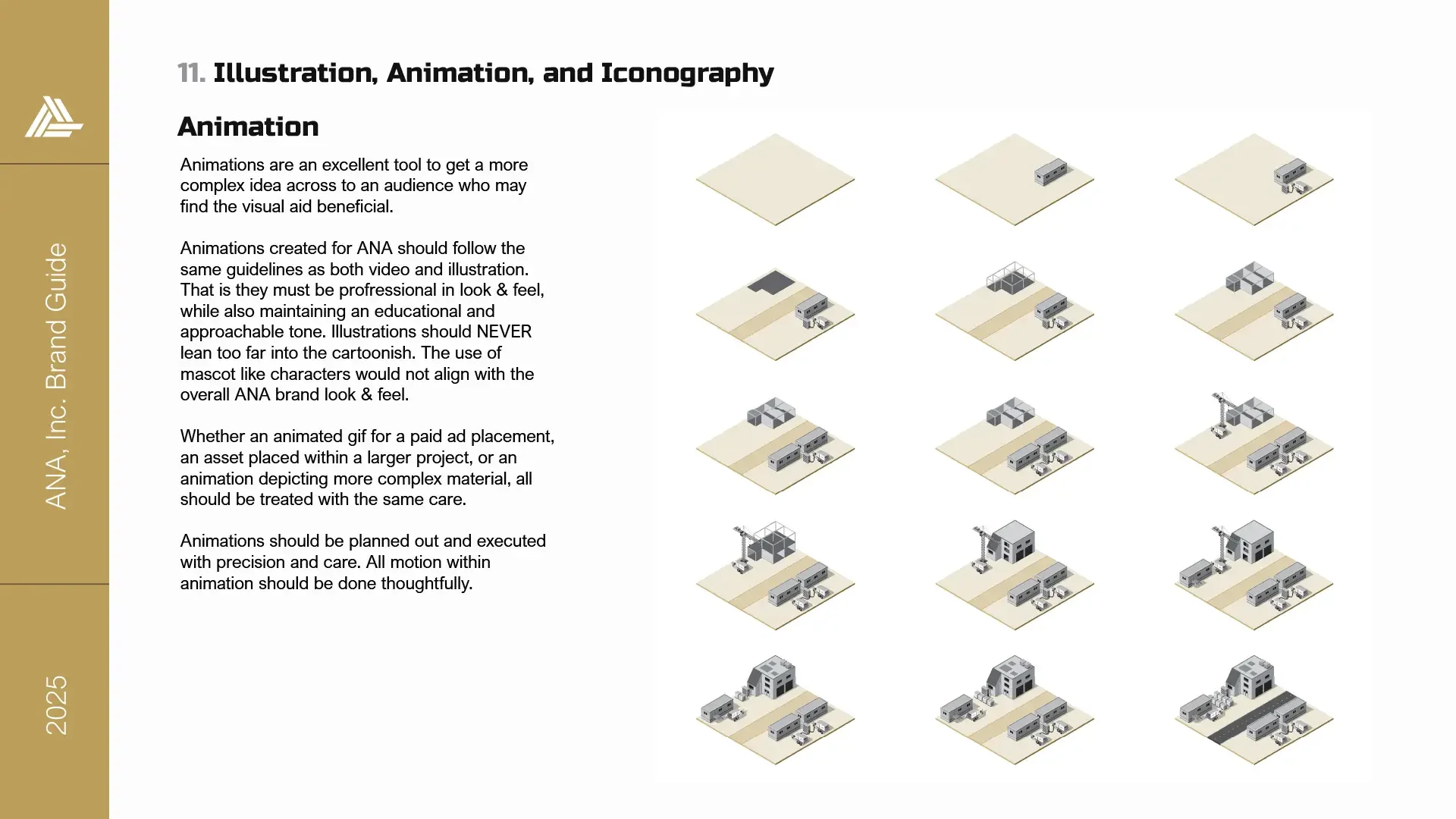 ANA, Inc. Brand Guide

2025

11. Illustration, Animation, and Iconography

Animation

Animations are an excellent tool to get a more complex idea across to an audience who may find the visual aid beneficial.

Animations created for ANA should follow the same guidelines as both video and illustration. That is they must be profressional in look & feel, while also maintaining an educational and approachable tone. Illustrations should NEVER lean too far into the cartoonish. The use of mascot like characters would not align with the overall ANA brand look & feel.

Whether an animated gif for a paid ad placement, an asset placed within a larger project, or an animation depicting more complex material, all should be treated with the same care.

Animations should be planned out and executed with precision and care. All motion within animation should be done thoughtfully.