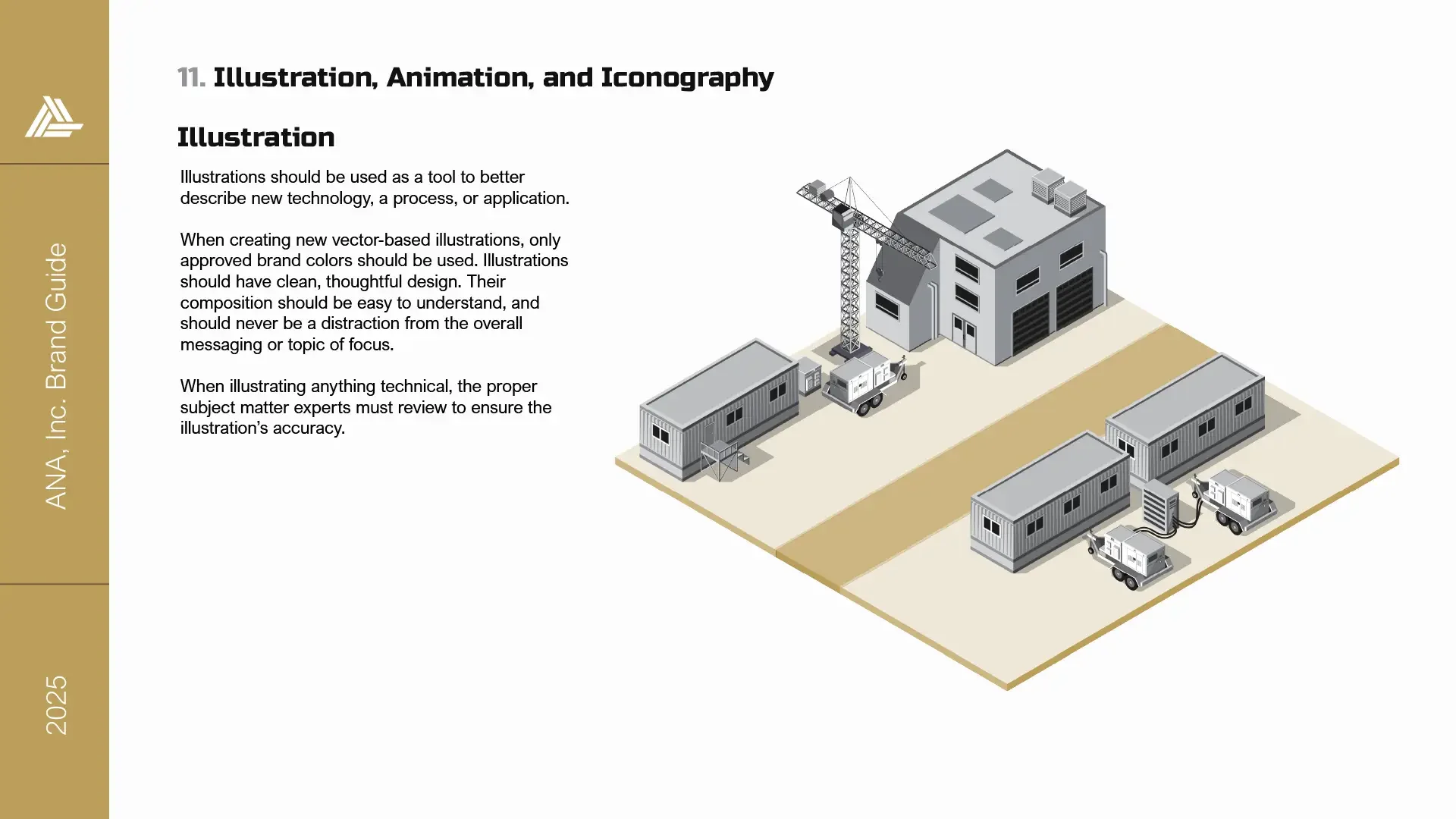 ANA, Inc. Brand Guide

2025

11. Illustration, Animation, and Iconography

Illustration

Illustrations should be used as a tool to better describe new technology, a process, or application.

When creating new vector-based illustrations, only approved brand colors should be used. Illustrations should have clean, thoughtful design. Their composition should be easy to understand, and should never be a distraction from the overall messaging or topic of focus.

When illustrating anything technical, the proper subject matter experts must review to ensure the illustration's accuracy.