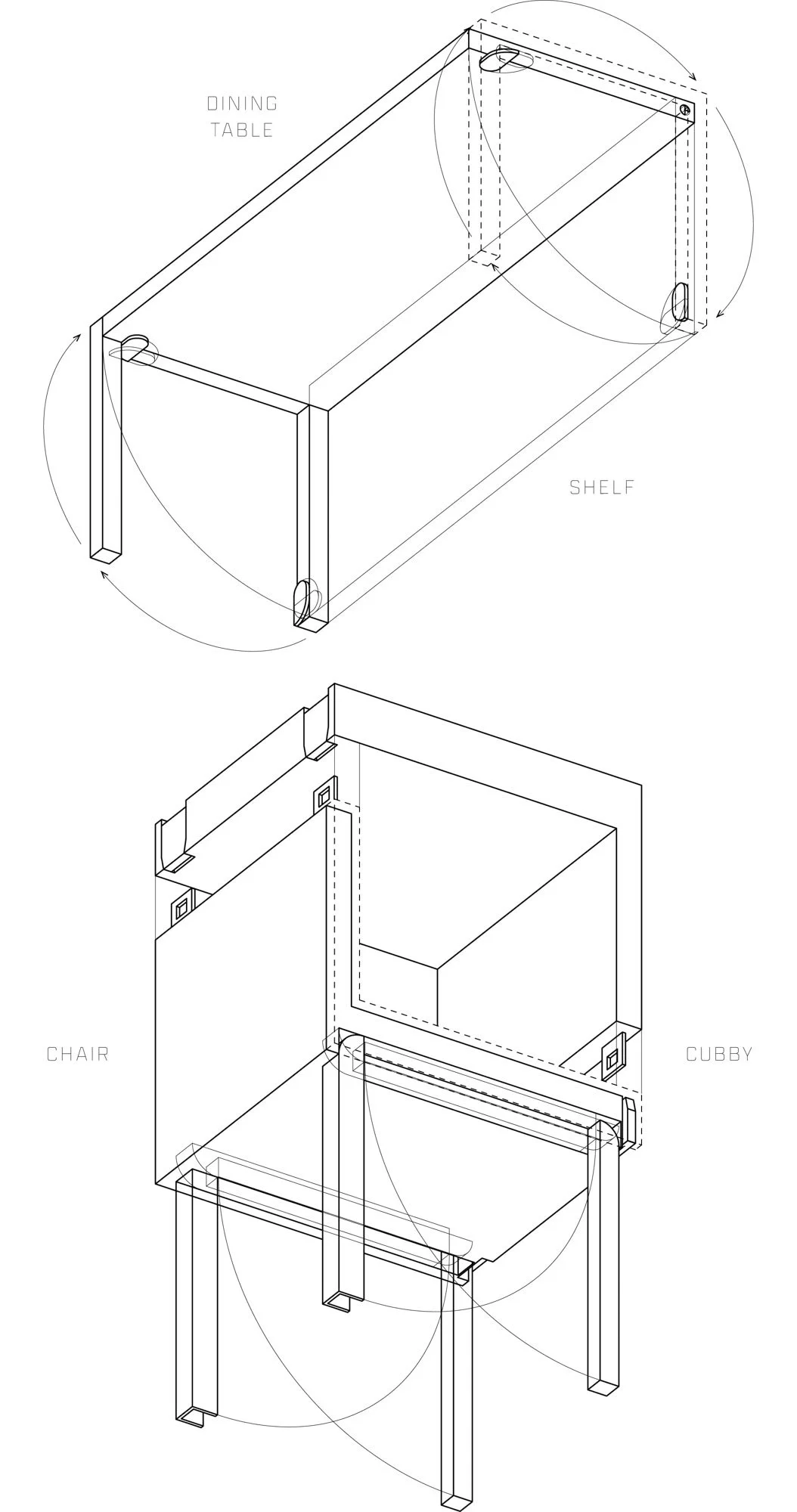 DINING TABLE

SHELF

CHAIR

CUBBY