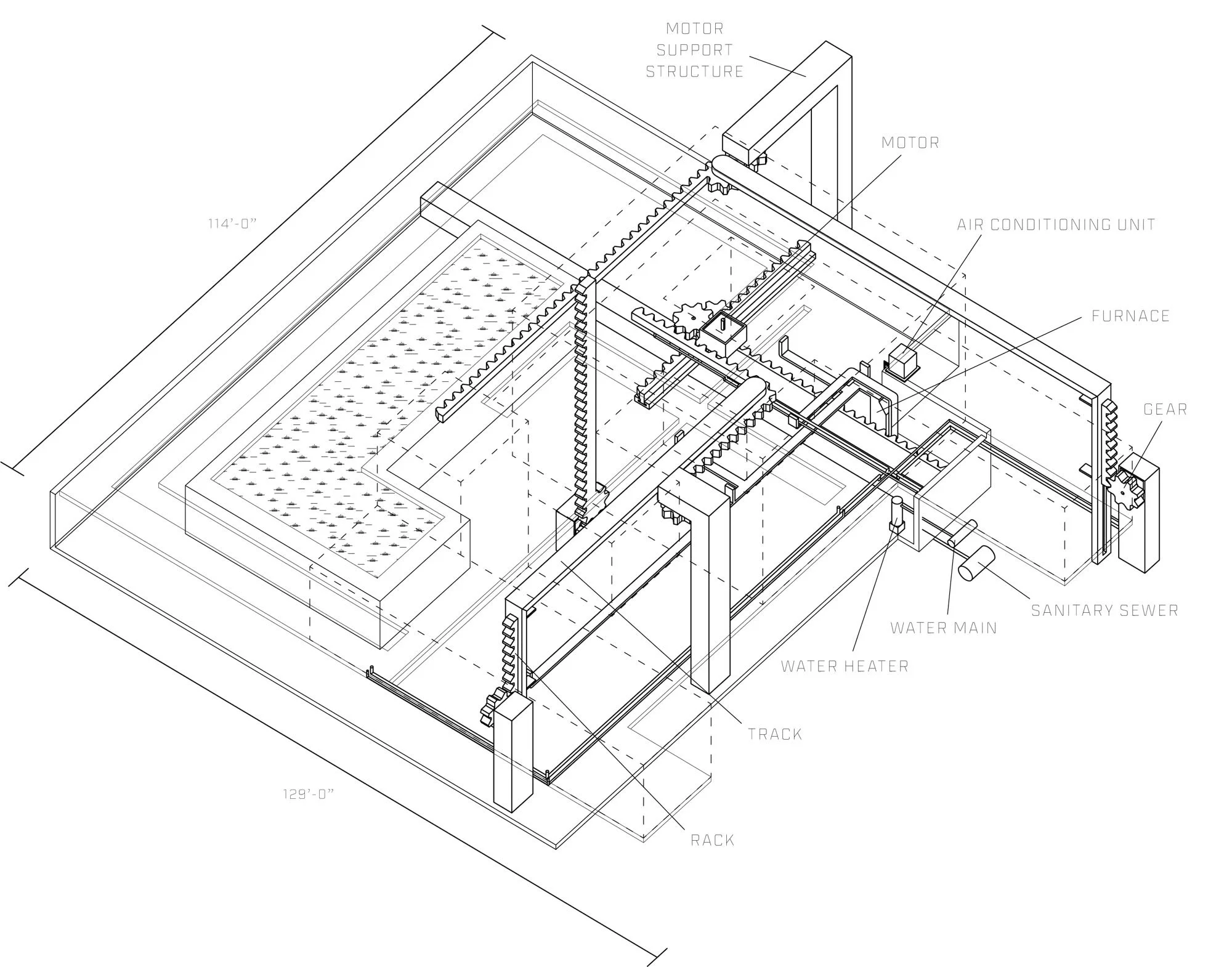 MOTOR SUPPORT STRUCTURE

MOTOR

114'-0"

AIR CONDITIONING UNIT

FURNACE

GEAR

SANITARY SEWER

WATER MAIN

WATER HEATER

TRACK

129'-0"

RACK