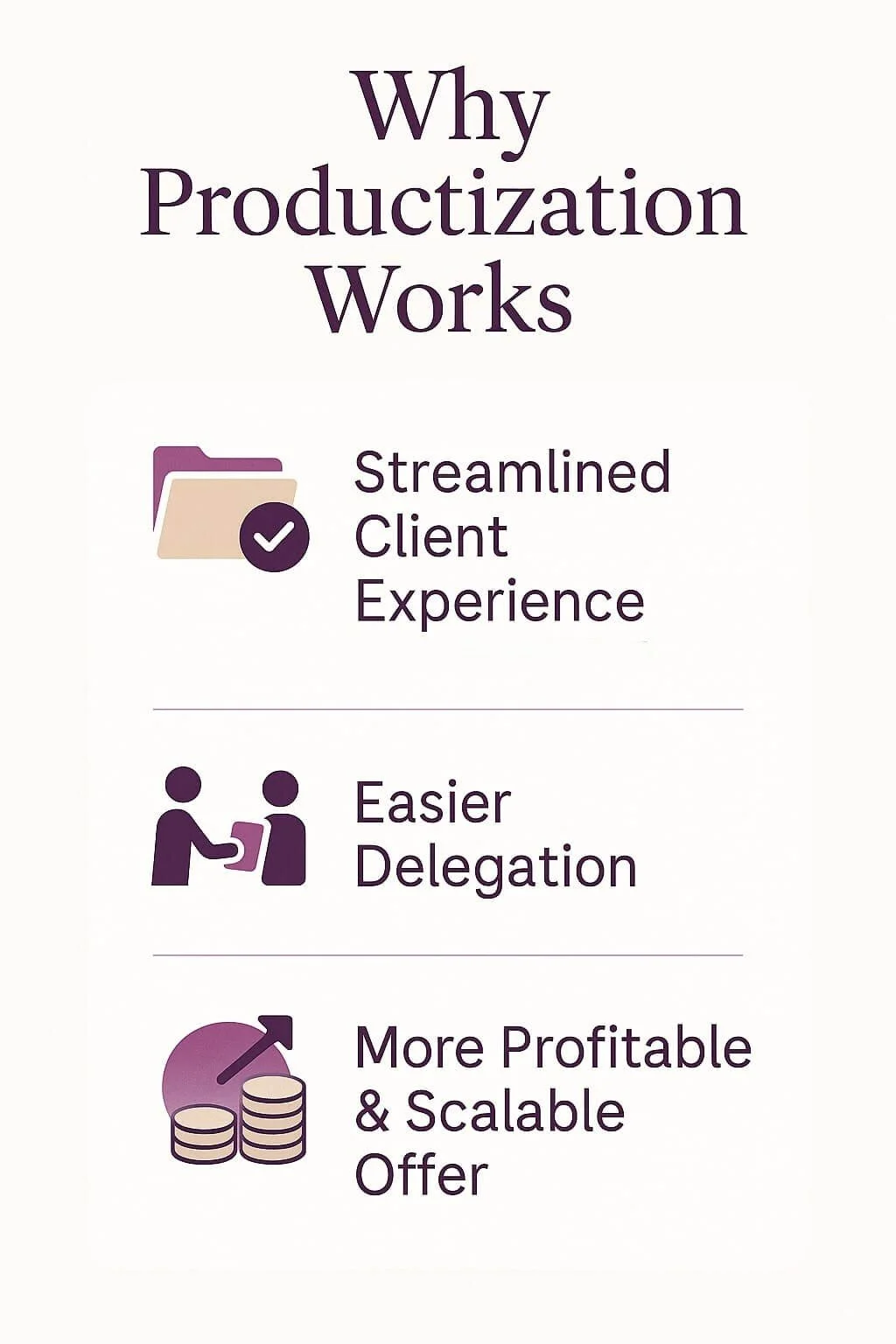 Why Productization Works

Streamlined Client Experience

Easier Delegation

More Profitable & Scalable Offer