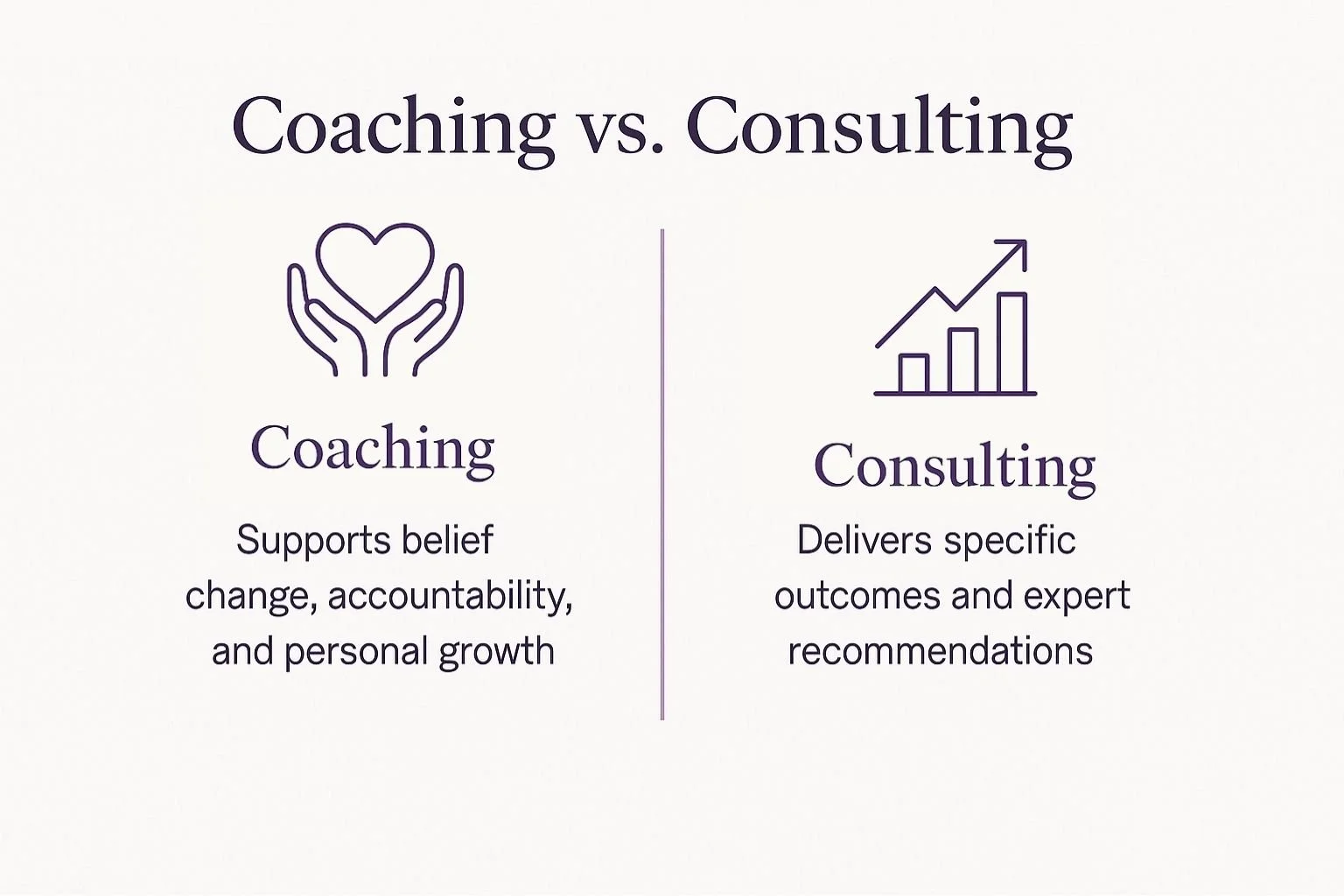 Coaching vs. Consulting

Coaching

Supports belief change, accountability, and personal growth

Consulting

Delivers specific outcomes and expert recommendations