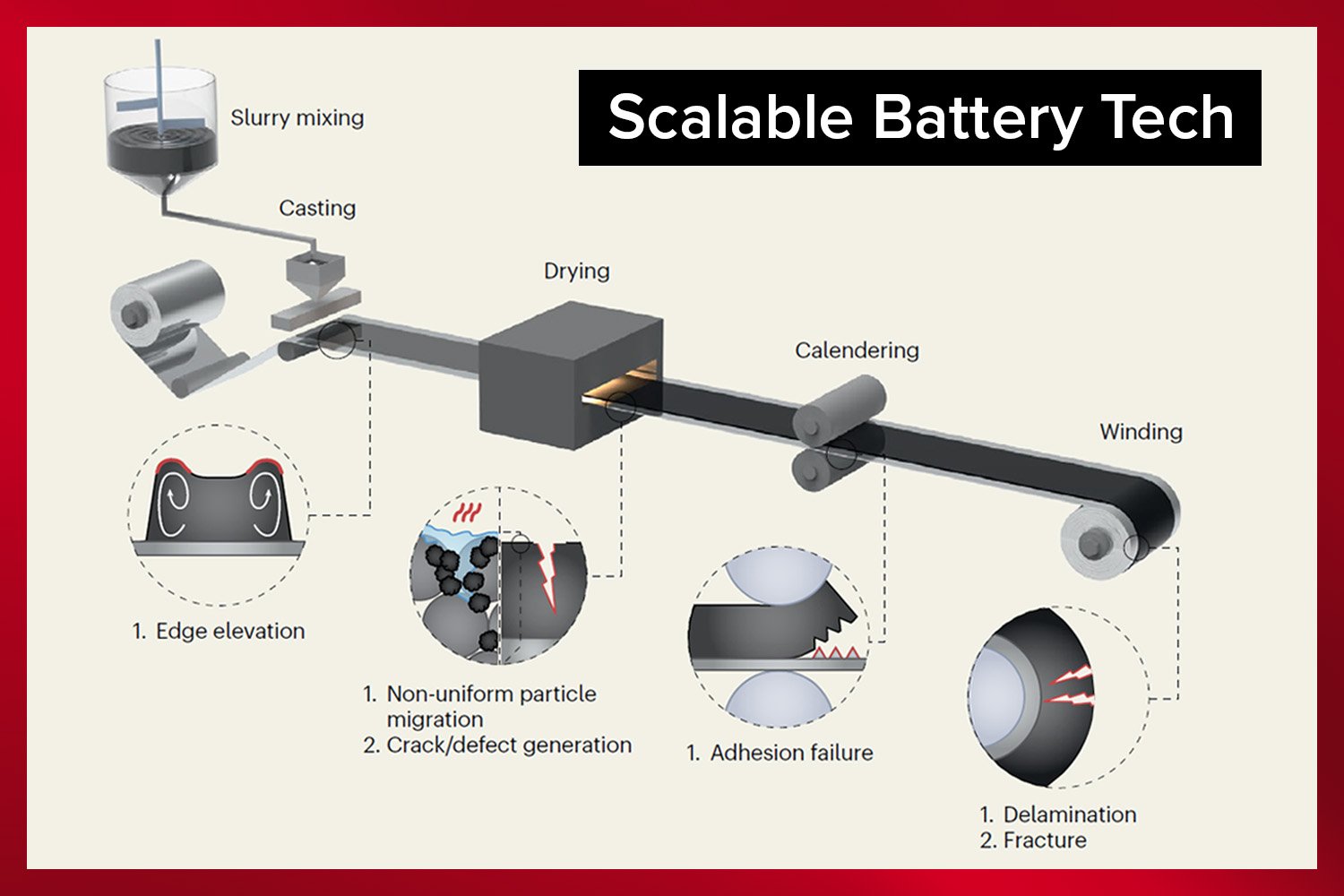 Scalable Battery Tech

Slurry mixing

Casting

Drying

Calendering

Winding

1. Edge elevation

1. Non-uniform particle migration
2. Crack/defect generation

1. Adhesion failure

1. Delamination
2. Fracture