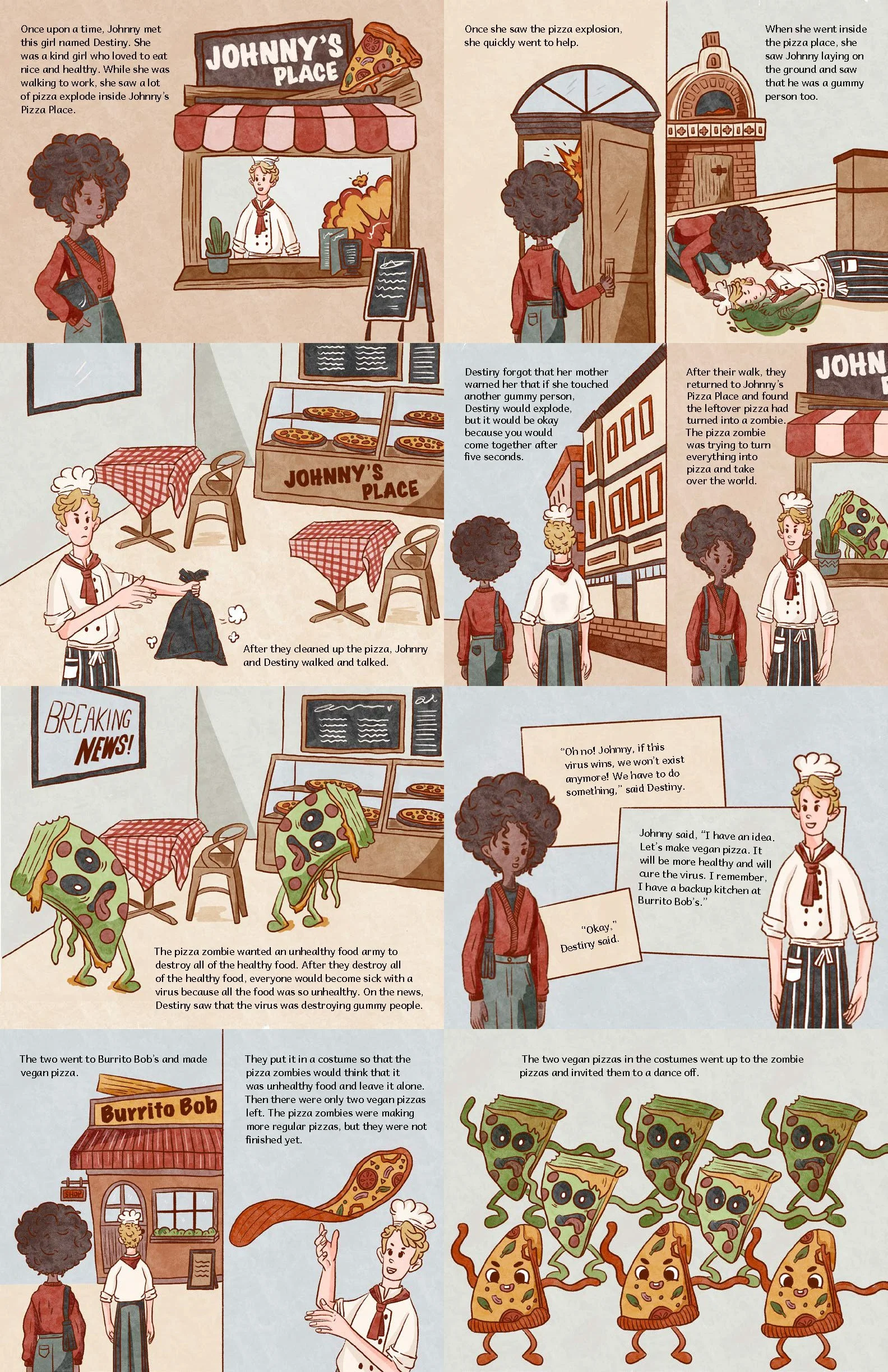 Once upon a time, Johnny met this girl named Destiny. She was a kind girl who loved to eat nice and healthy. While she was walking to work, she saw a lot of pizza explode inside Johnny's Pizza Place.

JOHNNY'S PLACE

Once she saw the pizza explosion, she quickly went to help.

When she went inside the pizza place, she saw Johnny laying on the ground and saw that he was a gummy person too.

JOHNNY'S PLACE

After they cleaned up the pizza, Johnny and Destiny walked and talked.

Destiny forgot that her mother warned her that if she touched another gummy person, Destiny would explode, but it would be okay because you would come together after five seconds.

After their walk, they returned to Johnny's Pizza Place and found the leftover pizza had turned into a zombie. The pizza zombie was trying to turn everything into pizza and take over the world.

JOHN

BREAKING NEWS!

The pizza zombie wanted an unhealthy food army to destroy all of the healthy food. After they destroy all of the healthy food, everyone would become sick with a virus because all the food was so unhealthy. On the news, Destiny saw that the virus was destroying gummy people.

"Oh no! Johnny, if this virus wins, we won't exist anymore! We have to do something," said Destiny.

Johnny said, "I have an idea. Let's make vegan pizza. It will be more healthy and will cure the virus. I remember, I have a backup kitchen at Burrito Bob's."

"Okay," Destiny said.

The two went to Burrito Bob's and made vegan pizza.

Burrito Bob

SHOP

They put it in a costume so that the pizza zombies would think that it was unhealthy food and leave it alone. Then there were only two vegan pizzas left. The pizza zombies were making more regular pizzas, but they were not finished yet.

The two vegan pizzas in the costumes went up to the zombie pizzas and invited them to a dance off.