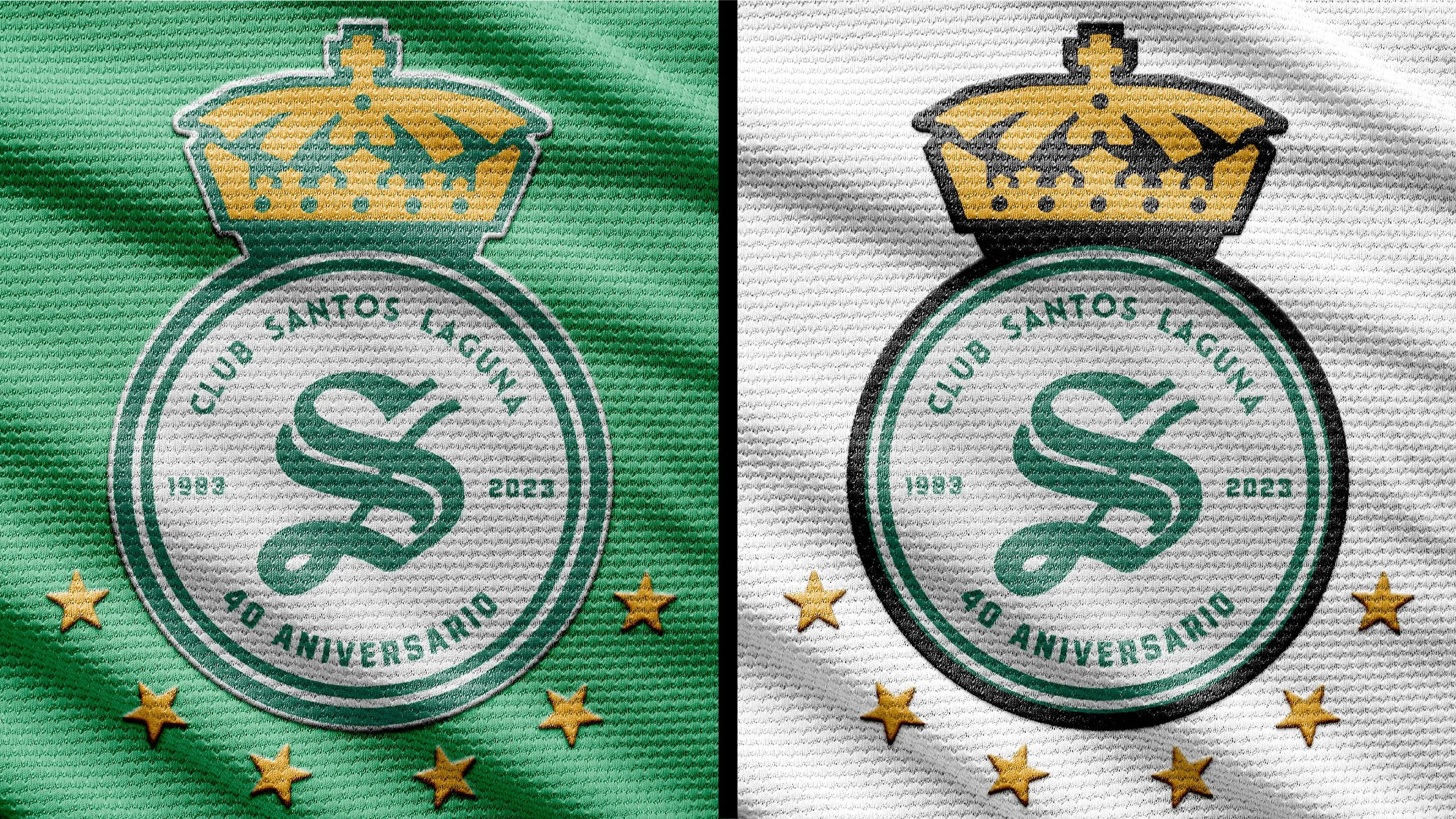 CLUB SANTOS LAGUNA
S
1983 2023
40 ANIVERSARIO

CLUB SANTOS LAGUNA
S
1983 2023
40 ANIVERSARIO