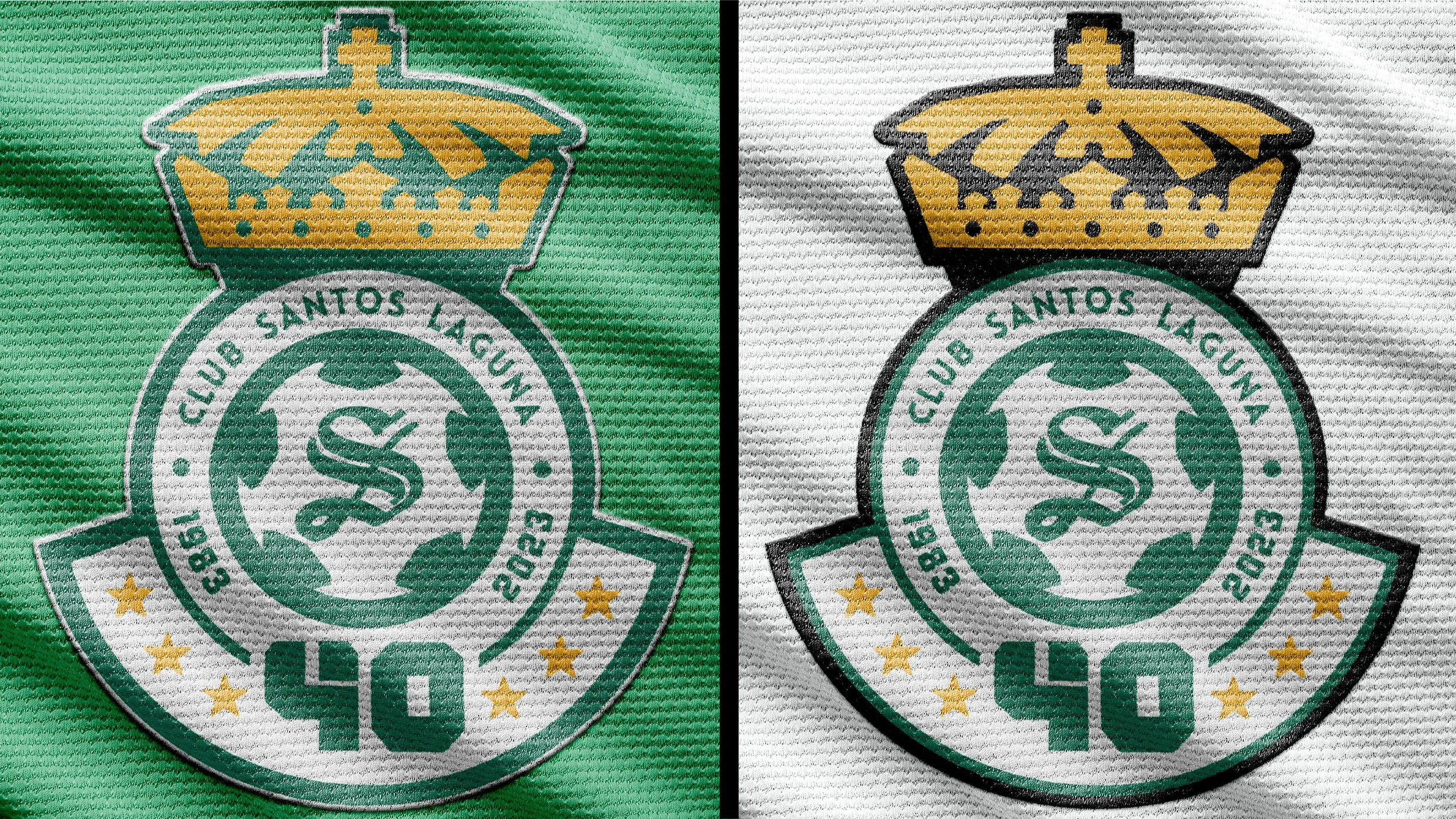 CLUB SANTOS LAGUNA
S
1983
2023
40

CLUB SANTOS LAGUNA
S
1983
2023
40