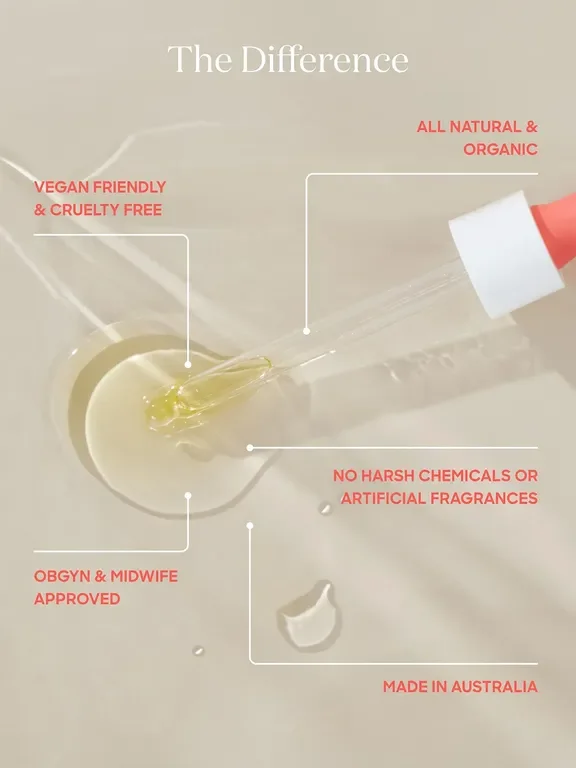 The Difference

ALL NATURAL & ORGANIC

VEGAN FRIENDLY & CRUELTY FREE

NO HARSH CHEMICALS OR ARTIFICIAL FRAGRANCES

OBGYN & MIDWIFE APPROVED

MADE IN AUSTRALIA