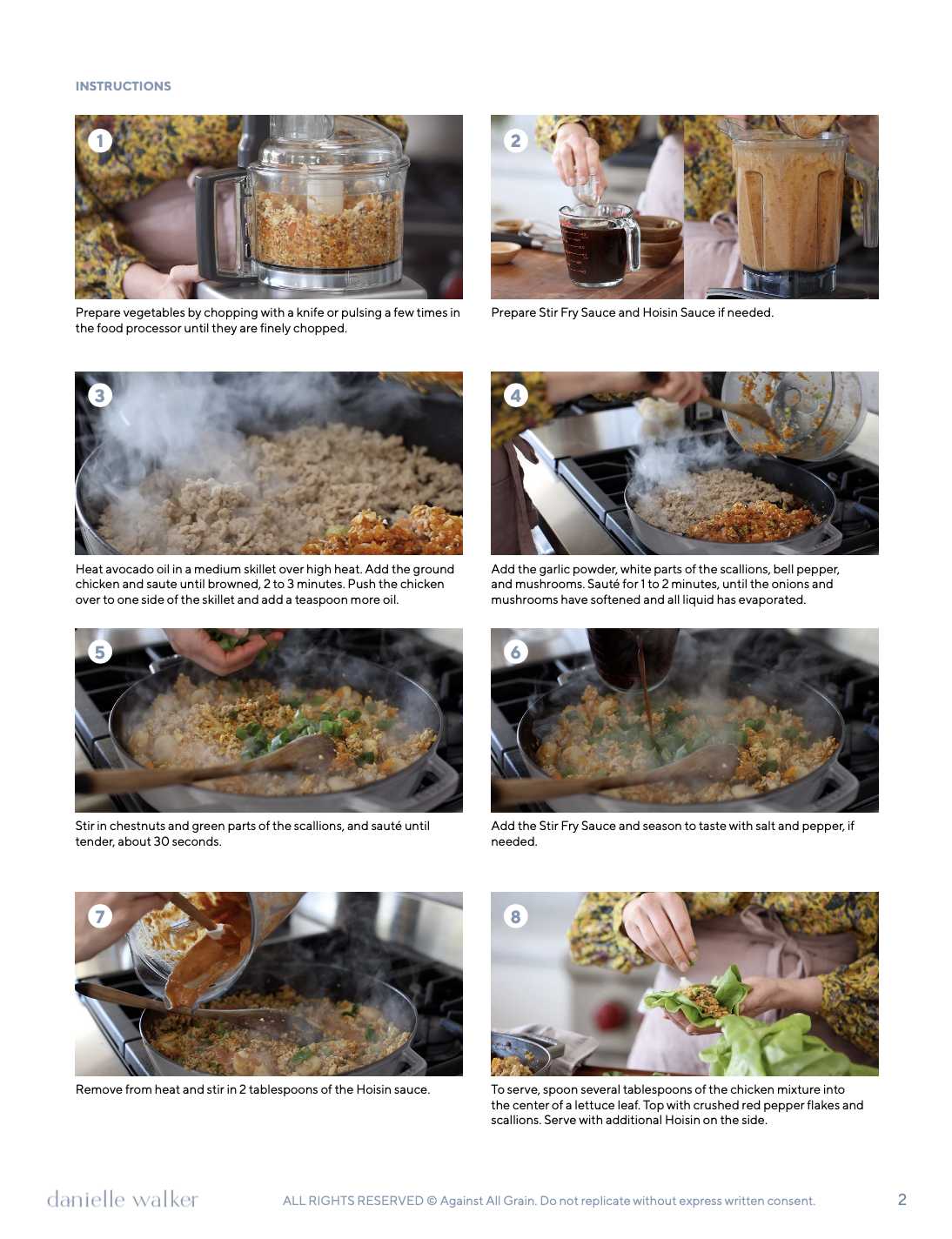 INSTRUCTIONS

1

Prepare vegetables by chopping with a knife or pulsing a few times in the food processor until they are finely chopped.

2

Prepare Stir Fry Sauce and Hoisin Sauce if needed.

3

Heat avocado oil in a medium skillet over high heat. Add the ground chicken and saute until browned, 2 to 3 minutes. Push the chicken over to one side of the skillet and add a teaspoon more oil.

4

Add the garlic powder, white parts of the scallions, bell pepper, and mushrooms. Sauté for 1 to 2 minutes, until the onions and mushrooms have softened and all liquid has evaporated.

5

Stir in chestnuts and green parts of the scallions, and sauté until tender, about 30 seconds.

6

Add the Stir Fry Sauce and season to taste with salt and pepper, if needed.

7

Remove from heat and stir in 2 tablespoons of the Hoisin sauce.

8

To serve, spoon several tablespoons of the chicken mixture into the center of a lettuce leaf. Top with crushed red pepper flakes and scallions. Serve with additional Hoisin on the side.

danielle walker

ALL RIGHTS RESERVED © Against All Grain. Do not replicate without express written consent.

2