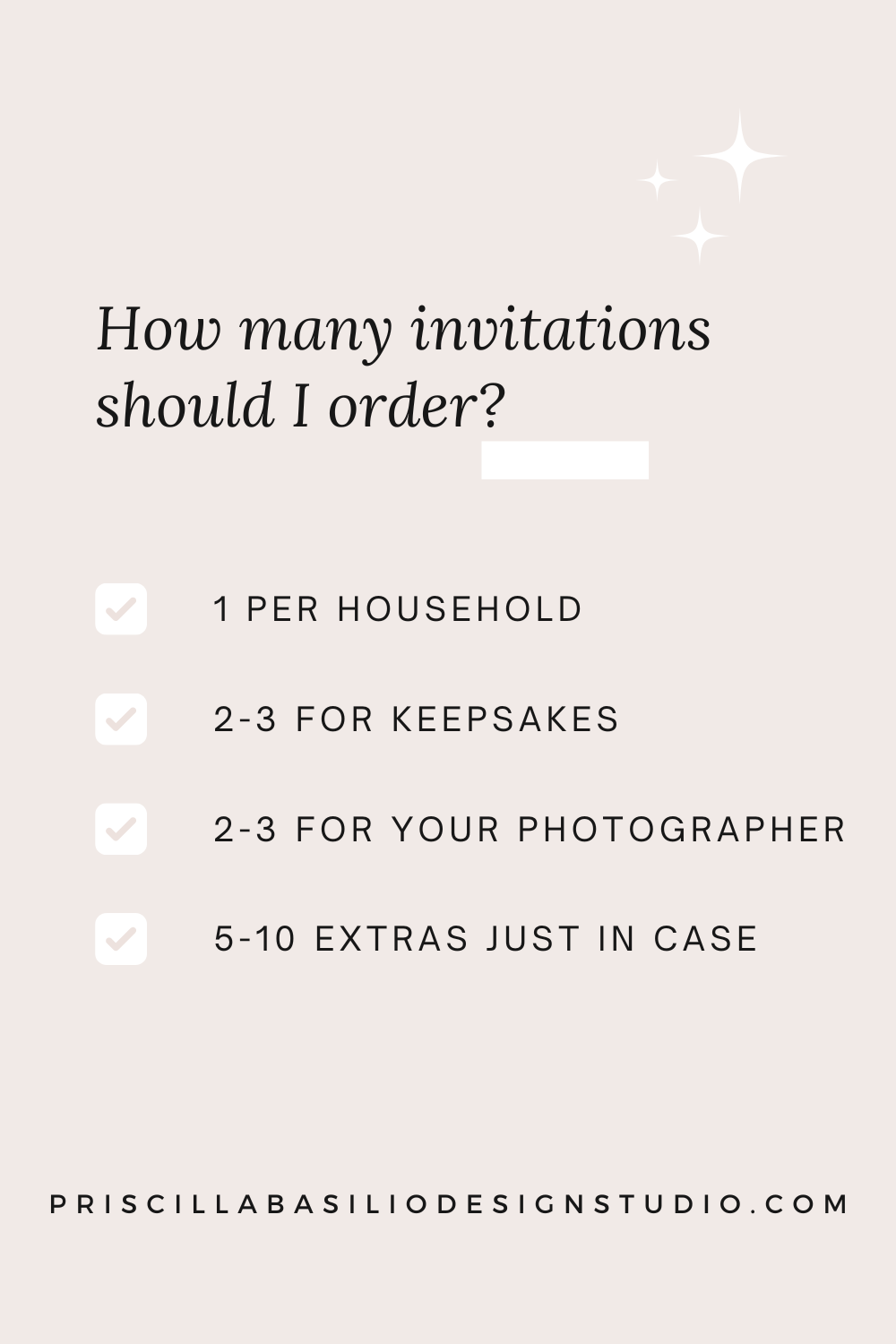 How many invitations should I order?

☑ 1 PER HOUSEHOLD

☑ 2-3 FOR KEEPSAKES

☑ 2-3 FOR YOUR PHOTOGRAPHER

☑ 5-10 EXTRAS JUST IN CASE

PRISCILLABASILIODESIGNSTUDIO.COM