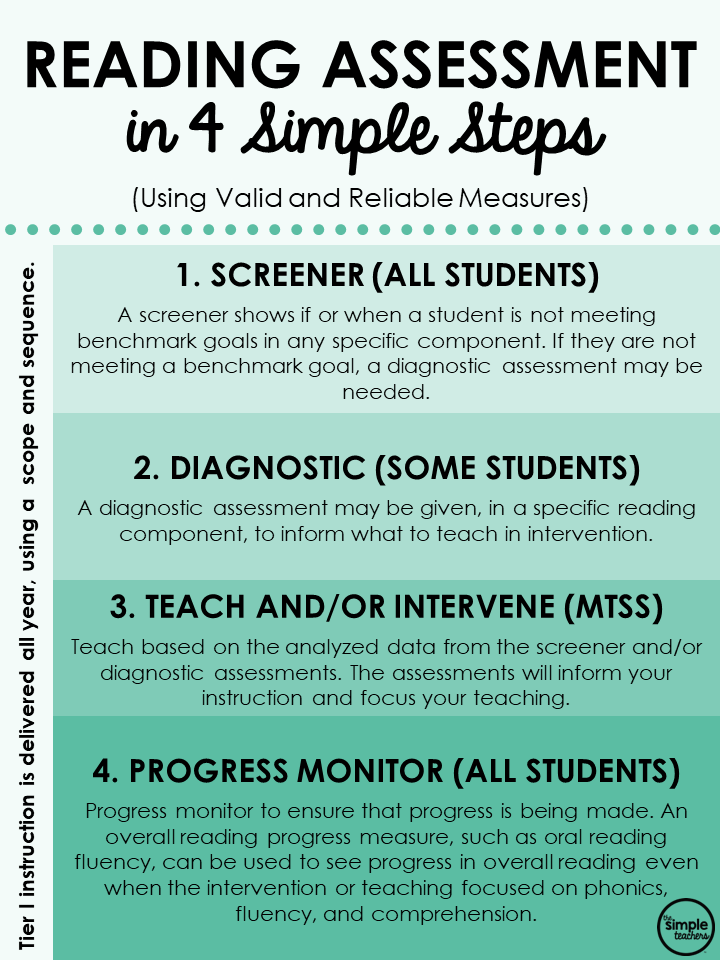 READING ASSESSMENT
in 4 Simple Steps
(Using Valid and Reliable Measures)

Tier I instruction is delivered all year, using a scope and sequence.

1. SCREENER (ALL STUDENTS)
A screener shows if or when a student is not meeting benchmark goals in any specific component. If they are not meeting a benchmark goal, a diagnostic assessment may be needed.

2. DIAGNOSTIC (SOME STUDENTS)
A diagnostic assessment may be given, in a specific reading component, to inform what to teach in intervention.

3. TEACH AND/OR INTERVENE (MTSS)
Teach based on the analyzed data from the screener and/or diagnostic assessments. The assessments will inform your instruction and focus your teaching.

4. PROGRESS MONITOR (ALL STUDENTS)
Progress monitor to ensure that progress is being made. An overall reading progress measure, such as oral reading fluency, can be used to see progress in overall reading even when the intervention or teaching focused on phonics, fluency, and comprehension.

the simple teachers