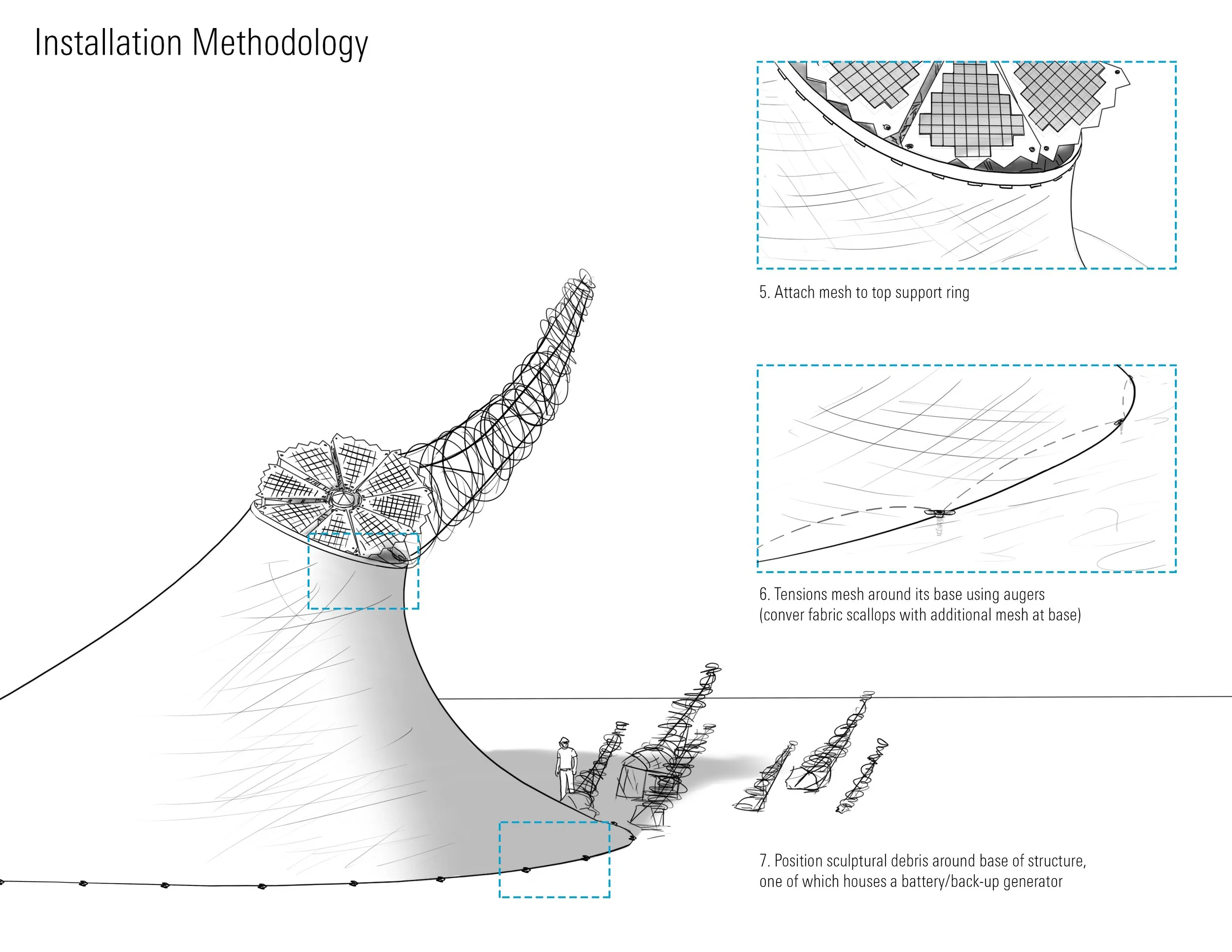 Installation Methodology

5. Attach mesh to top support ring

6. Tensions mesh around its base using augers (conver fabric scallops with additional mesh at base)

7. Position sculptural debris around base of structure, one of which houses a battery/back-up generator