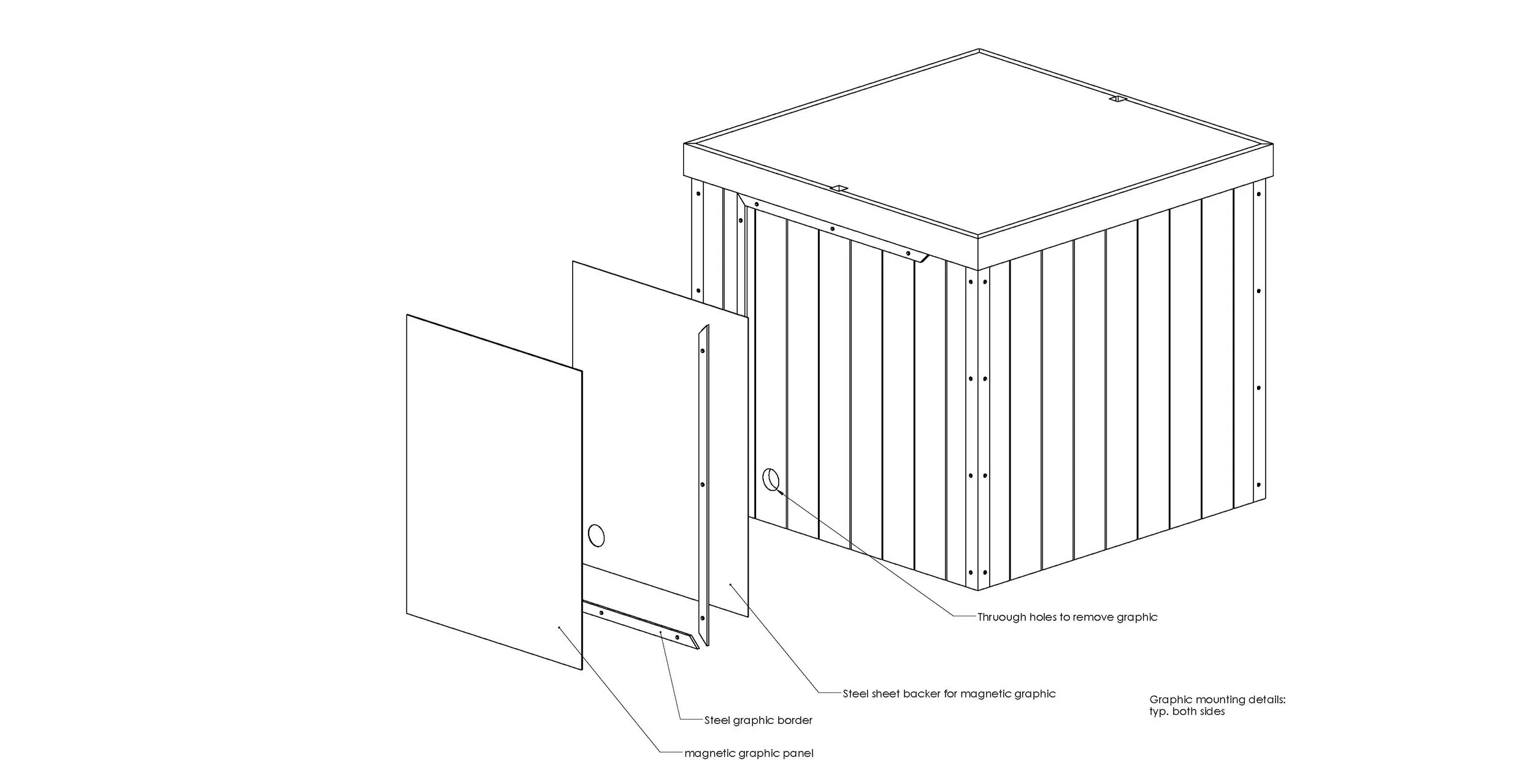 Thruough holes to remove graphic

Steel sheet backer for magnetic graphic

Steel graphic border

magnetic graphic panel

Graphic mounting details:
typ. both sides