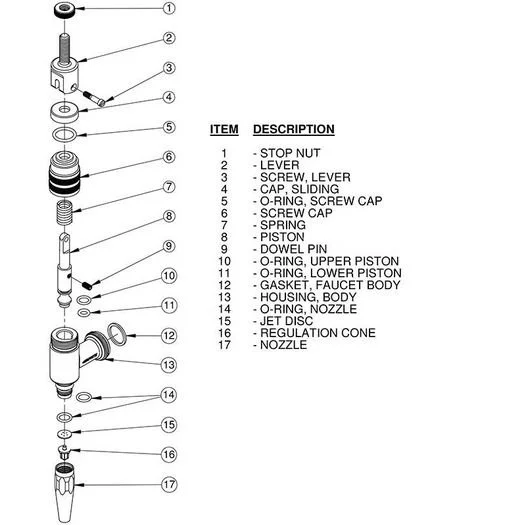 1
2
3
4
5
6
7
8
9
10
11
12
13
14
15
16
17

| ITEM | DESCRIPTION |
|---|---|
| 1 | - STOP NUT |
| 2 | - LEVER |
| 3 | - SCREW, LEVER |
| 4 | - CAP, SLIDING |
| 5 | - O-RING, SCREW CAP |
| 6 | - SCREW CAP |
| 7 | - SPRING |
| 8 | - PISTON |
| 9 | - DOWEL PIN |
| 10 | - O-RING, UPPER PISTON |
| 11 | - O-RING, LOWER PISTON |
| 12 | - GASKET, FAUCET BODY |
| 13 | - HOUSING, BODY |
| 14 | - O-RING, NOZZLE |
| 15 | - JET DISC |
| 16 | - REGULATION CONE |
| 17 | - NOZZLE |