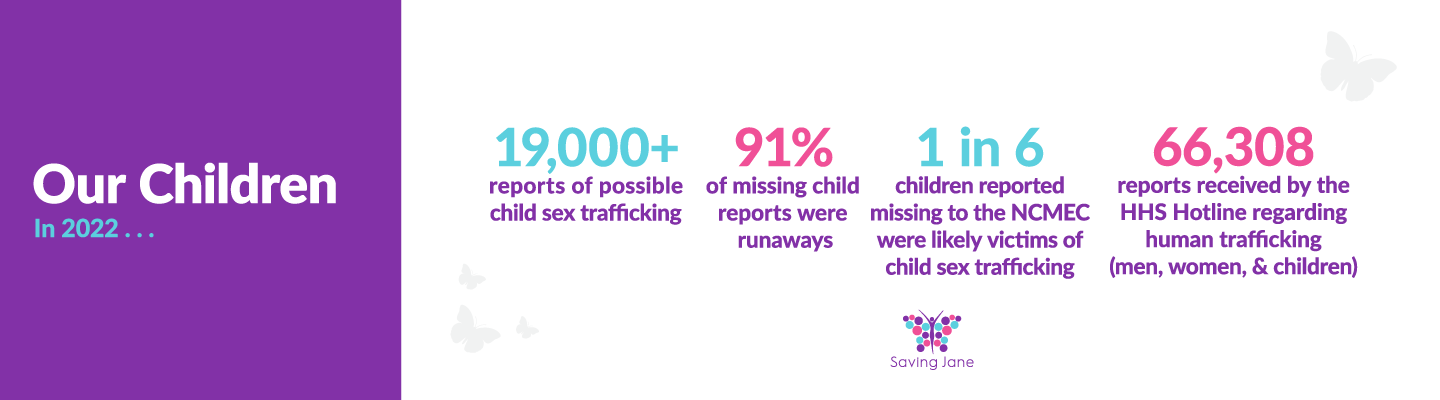 Our Children
In 2022 . . .

19,000+
reports of possible child sex trafficking

91%
of missing child reports were runaways

1 in 6
children reported missing to the NCMEC were likely victims of child sex trafficking

66,308
reports received by the HHS Hotline regarding human trafficking (men, women, & children)

Saving Jane