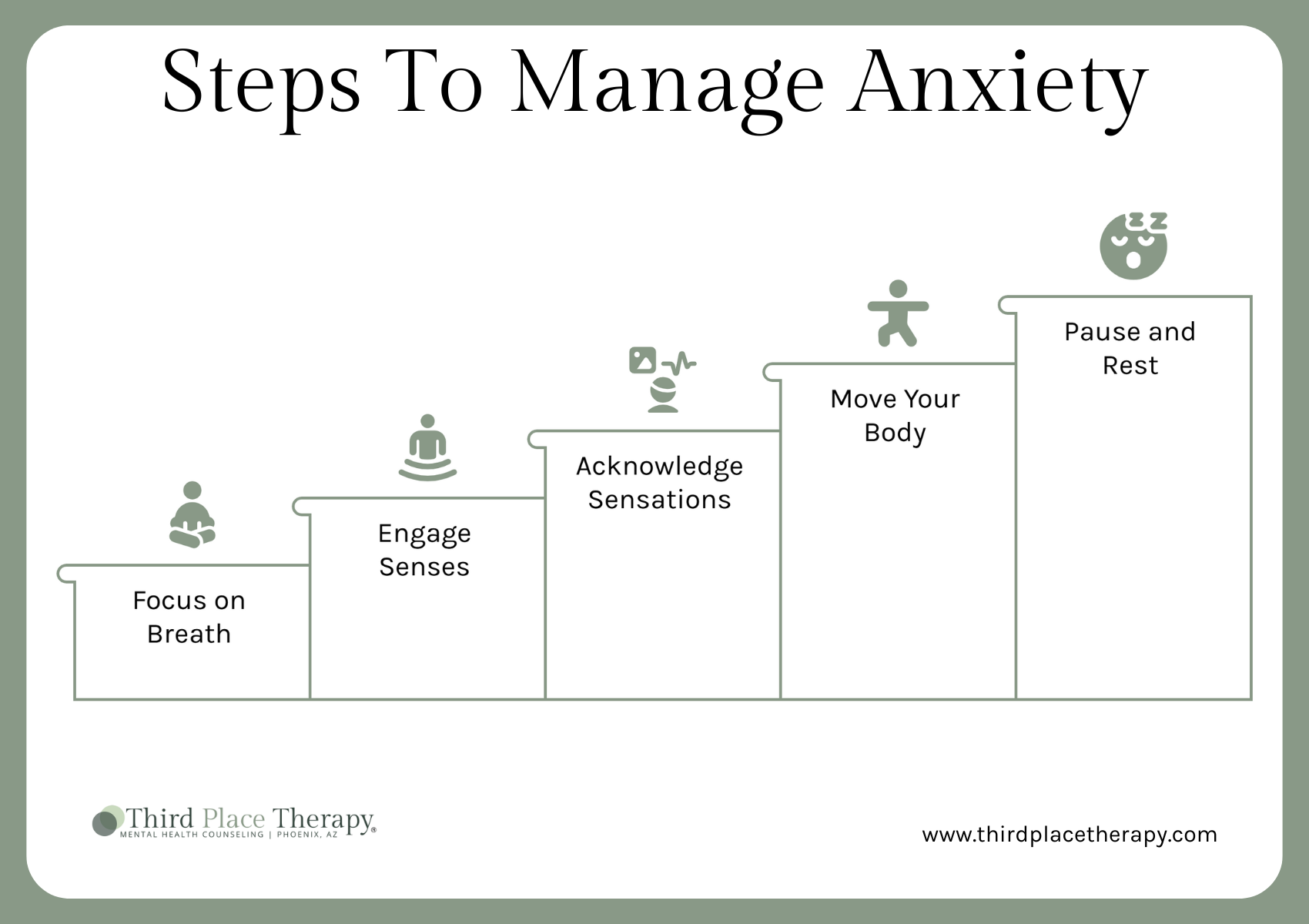 Steps To Manage Anxiety

Focus on Breath

Engage Senses

Acknowledge Sensations

Move Your Body

Pause and Rest

Third Place Therapy®
MENTAL HEALTH COUNSELING | PHOENIX, AZ

www.thirdplacetherapy.com